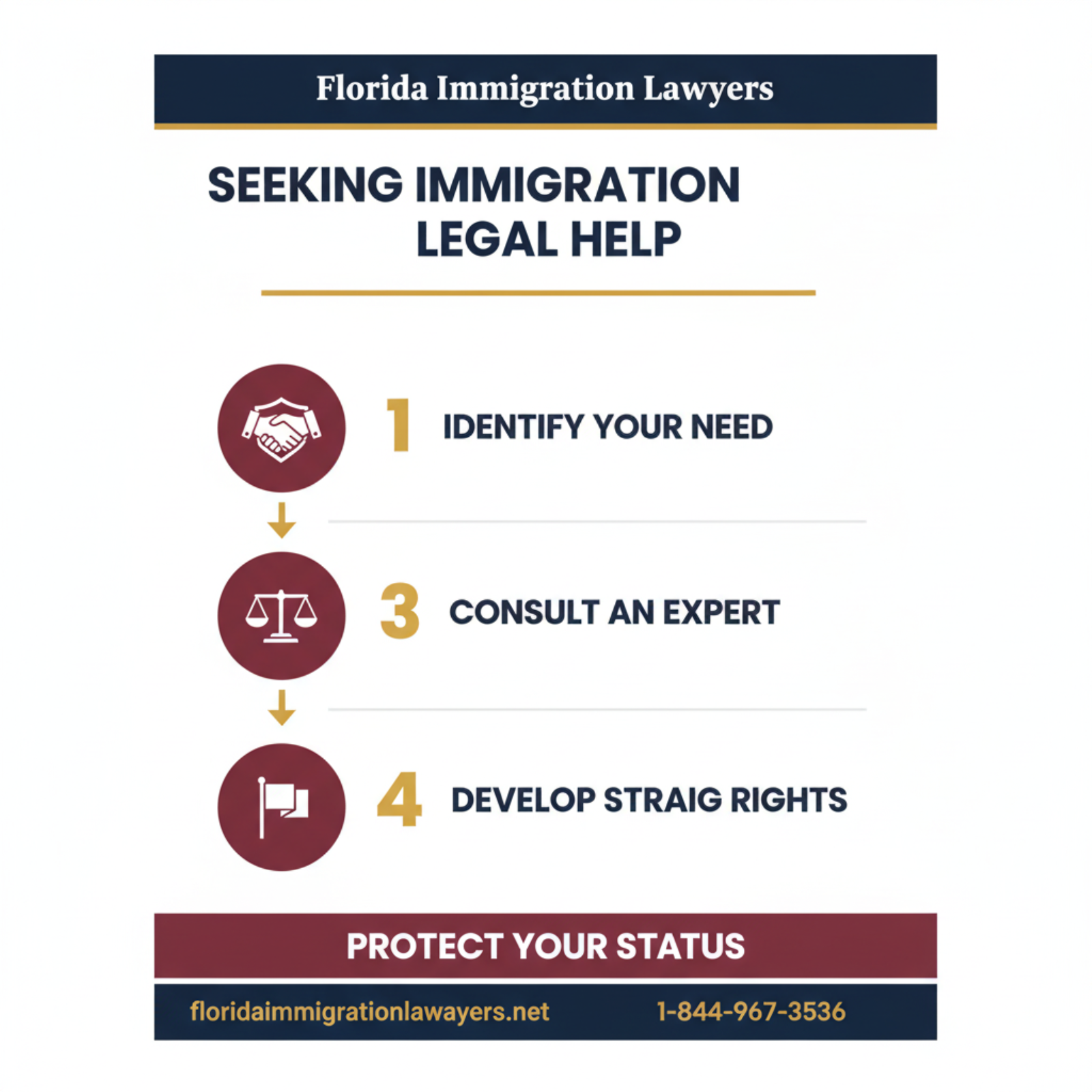 Florida Immigration Lawyers

SEEKING IMMIGRATION LEGAL HELP

1 IDENTIFY YOUR NEED

3 CONSULT AN EXPERT

4 DEVELOP STRAIG RIGHTS

PROTECT YOUR STATUS

floridaimmigrationlawayers.net 1-844-967-3536