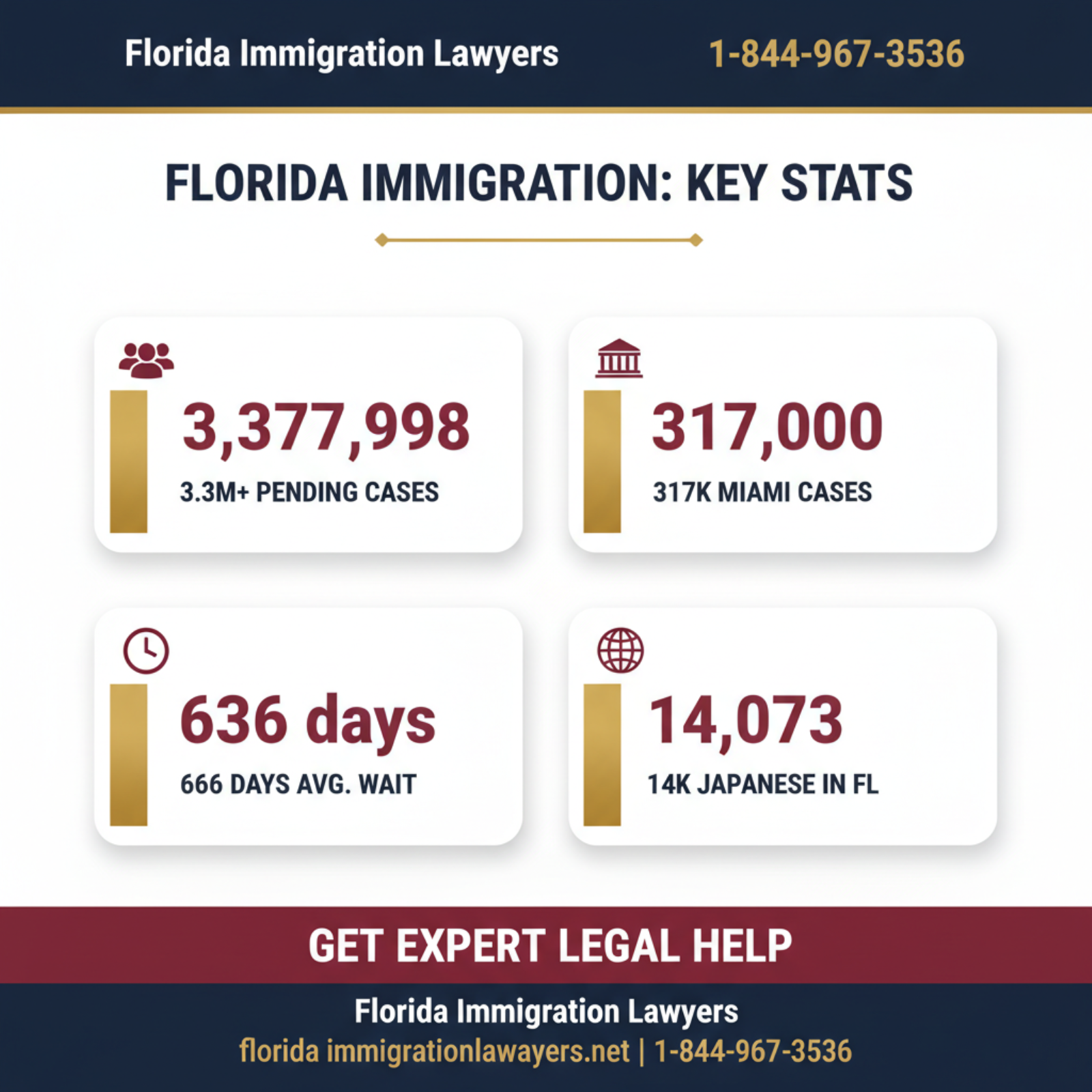 Florida Immigration Lawyers 1-844-967-3536

FLORIDA IMMIGRATION: KEY STATS

3,377,998
3.3M+ PENDING CASES

317,000
317K MIAMI CASES

636 days
666 DAYS AVG. WAIT

14,073
14K JAPANESE IN FL

GET EXPERT LEGAL HELP

Florida Immigration Lawyers
florida immigrationlawayers.net | 1-844-967-3536