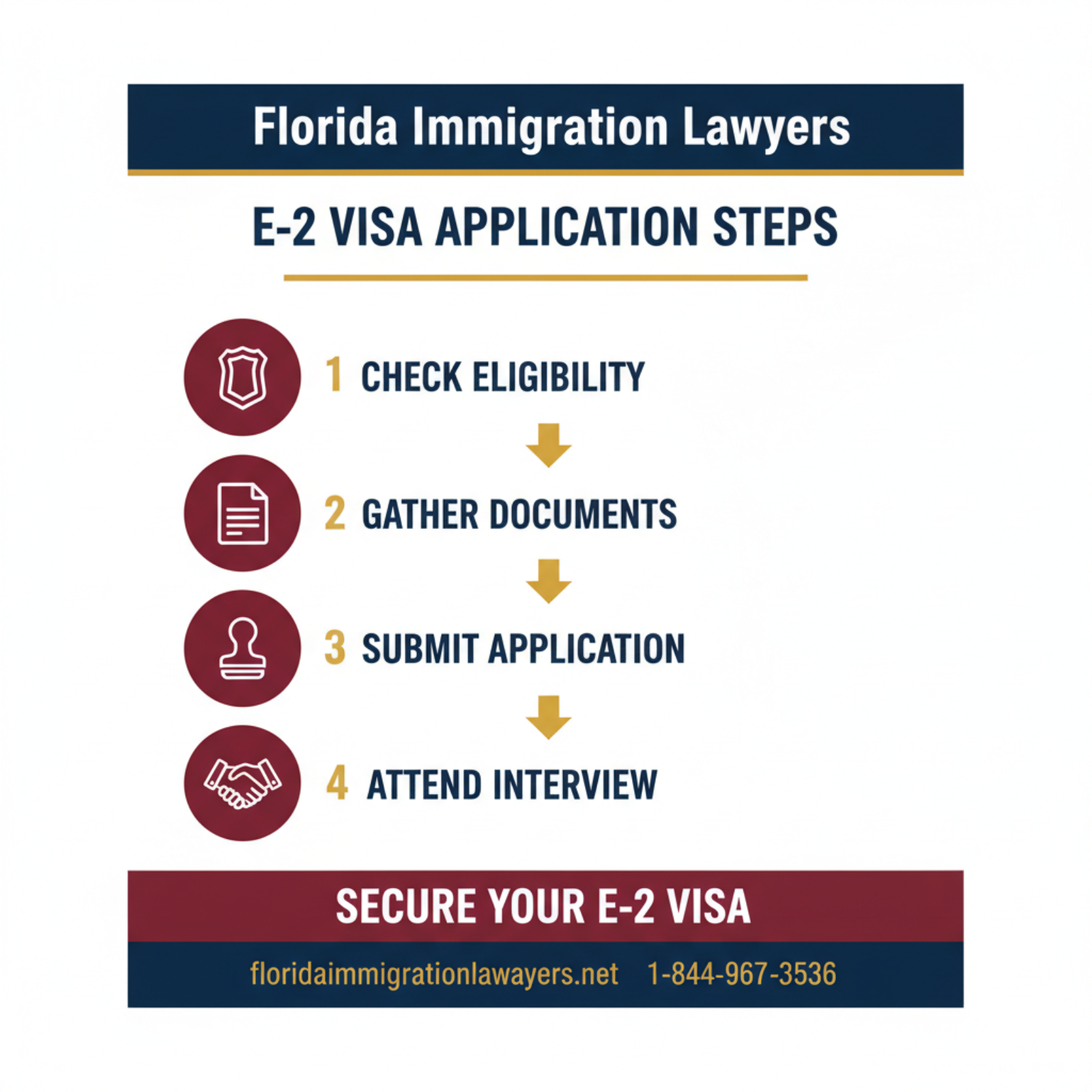 Florida Immigration Lawyers

E-2 VISA APPLICATION STEPS

1 CHECK ELIGIBILITY

2 GATHER DOCUMENTS

3 SUBMIT APPLICATION

4 ATTEND INTERVIEW

SECURE YOUR E-2 VISA

floridaimmigrationlawayers.net 1-844-967-3536