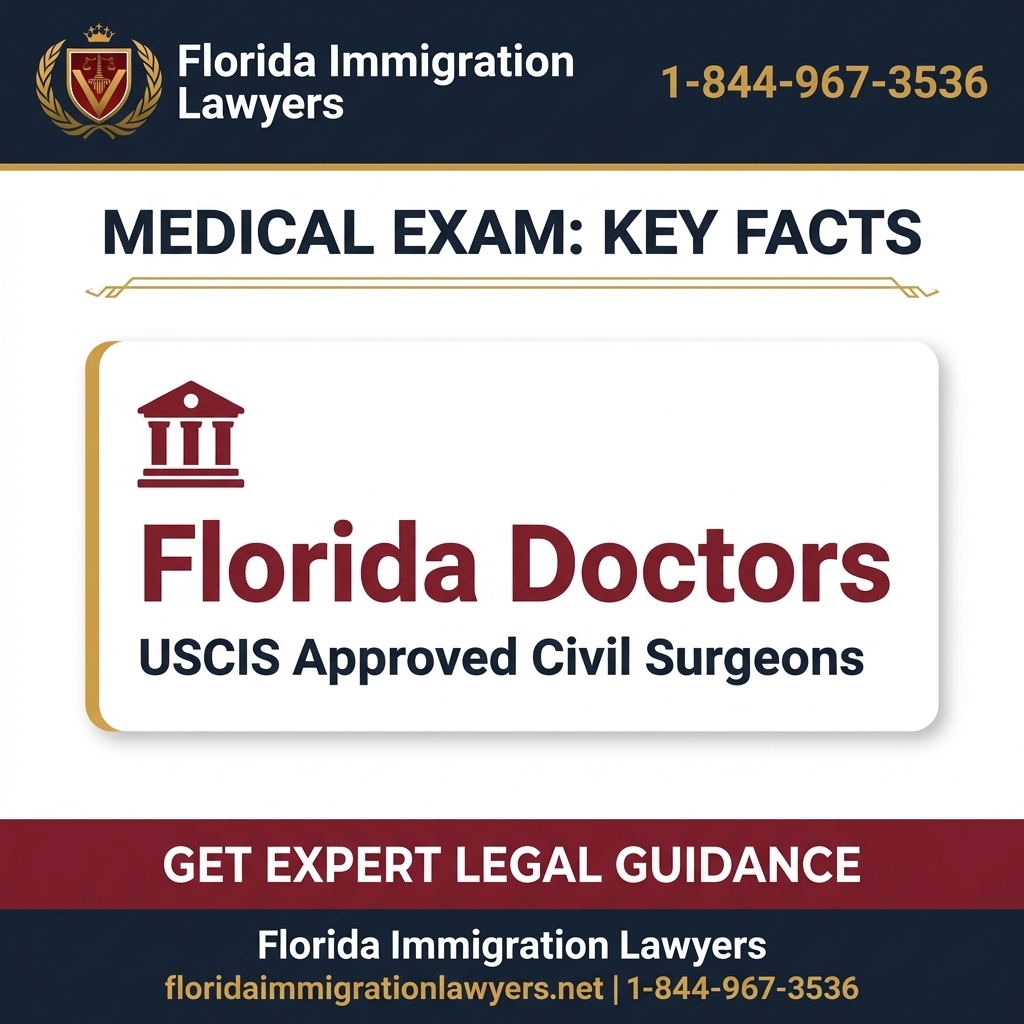 Florida Immigration Lawyers

1-844-967-3536

MEDICAL EXAM: KEY FACTS

Florida Doctors

USCIS Approved Civil Surgeons

GET EXPERT LEGAL GUIDANCE

Florida Immigration Lawyers

floridaimmigrationlawyers.net | 1-844-967-3536