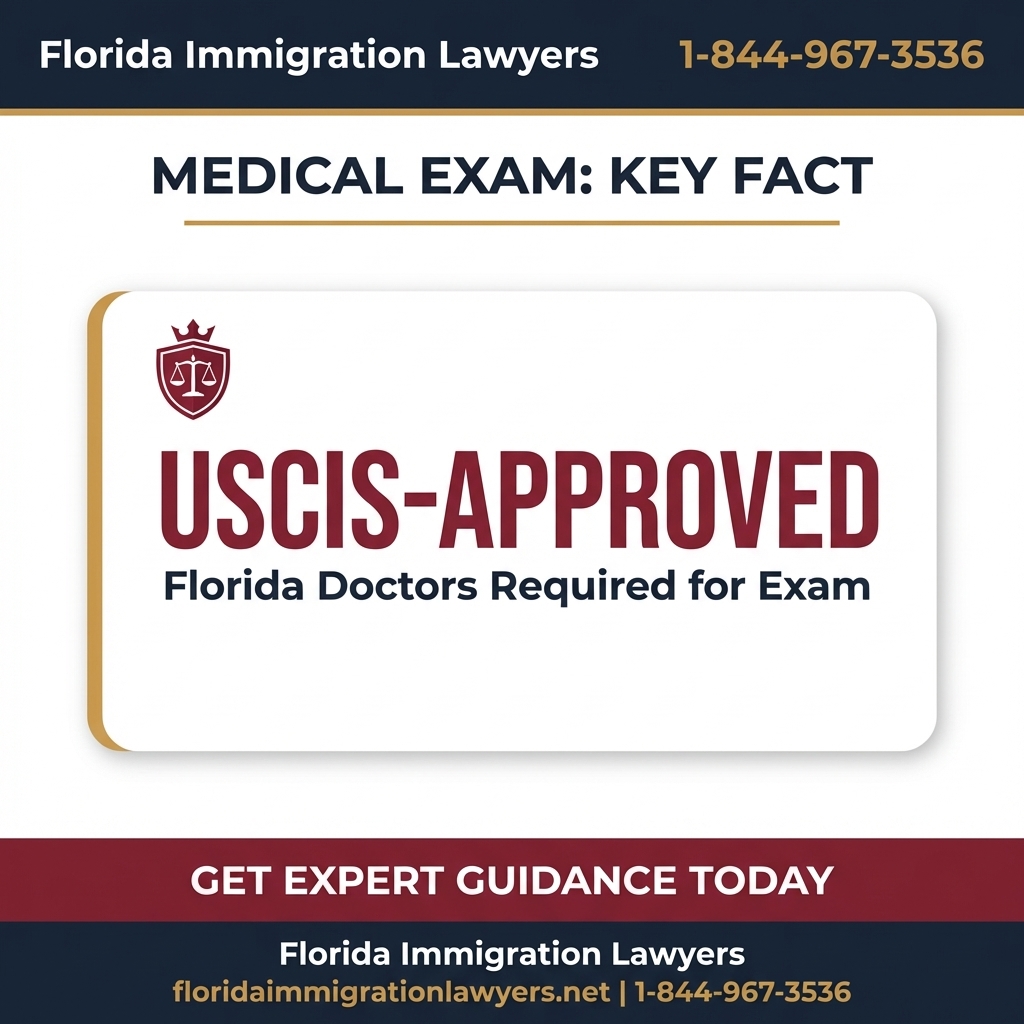 Florida Immigration Lawyers 1-844-967-3536

MEDICAL EXAM: KEY FACT

USCIS-APPROVED
Florida Doctors Required for Exam

GET EXPERT GUIDANCE TODAY

Florida Immigration Lawyers
floridaimmigrationlawyers.net | 1-844-967-3536