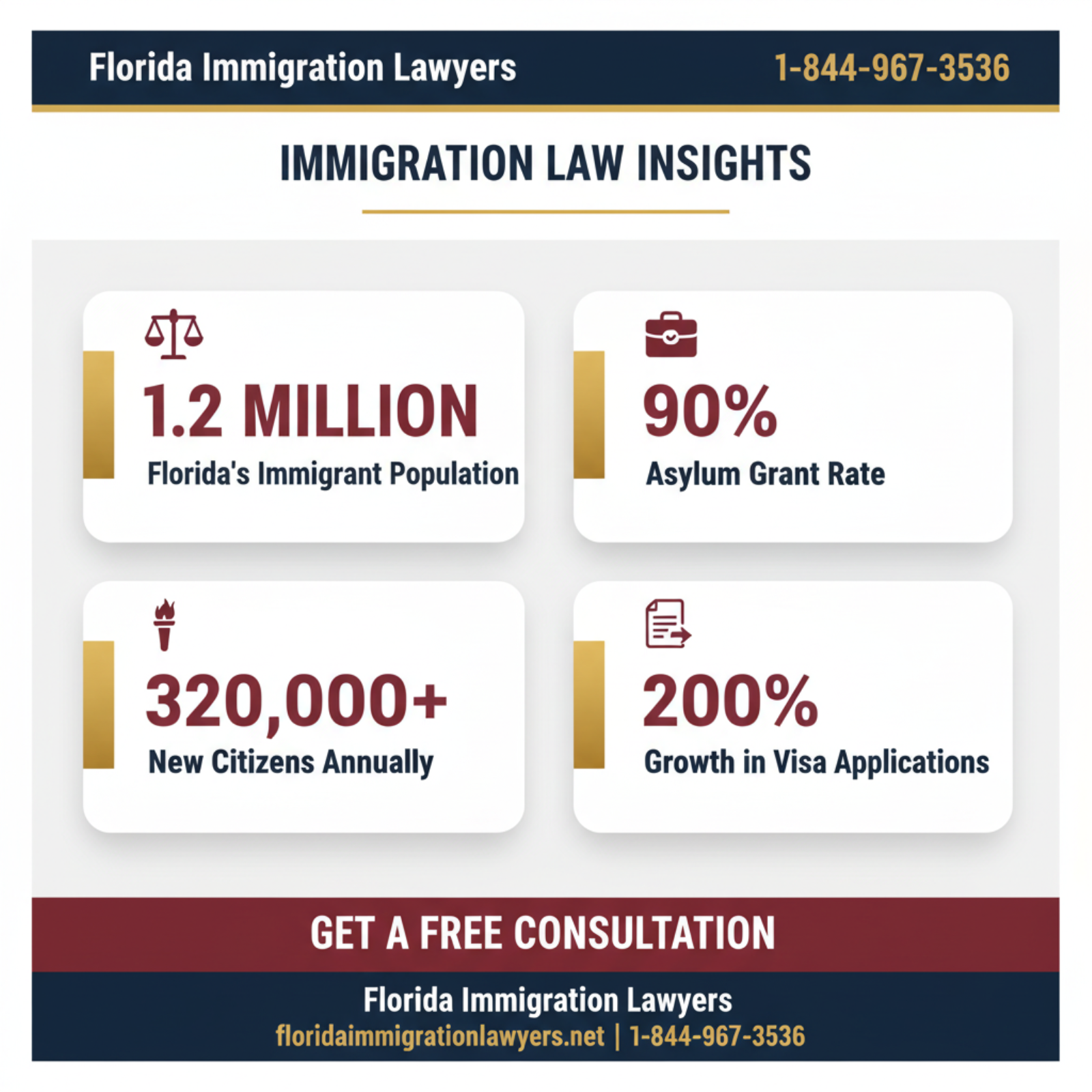 Florida Immigration Lawyers 1-844-967-3536

IMMIGRATION LAW INSIGHTS

1.2 MILLION
Florida's Immigrant Population

90%
Asylum Grant Rate

320,000+
New Citizens Annually

200%
Growth in Visa Applications

GET A FREE CONSULTATION

Florida Immigration Lawyers
floridaimmigrationlawyers.net | 1-844-967-3536