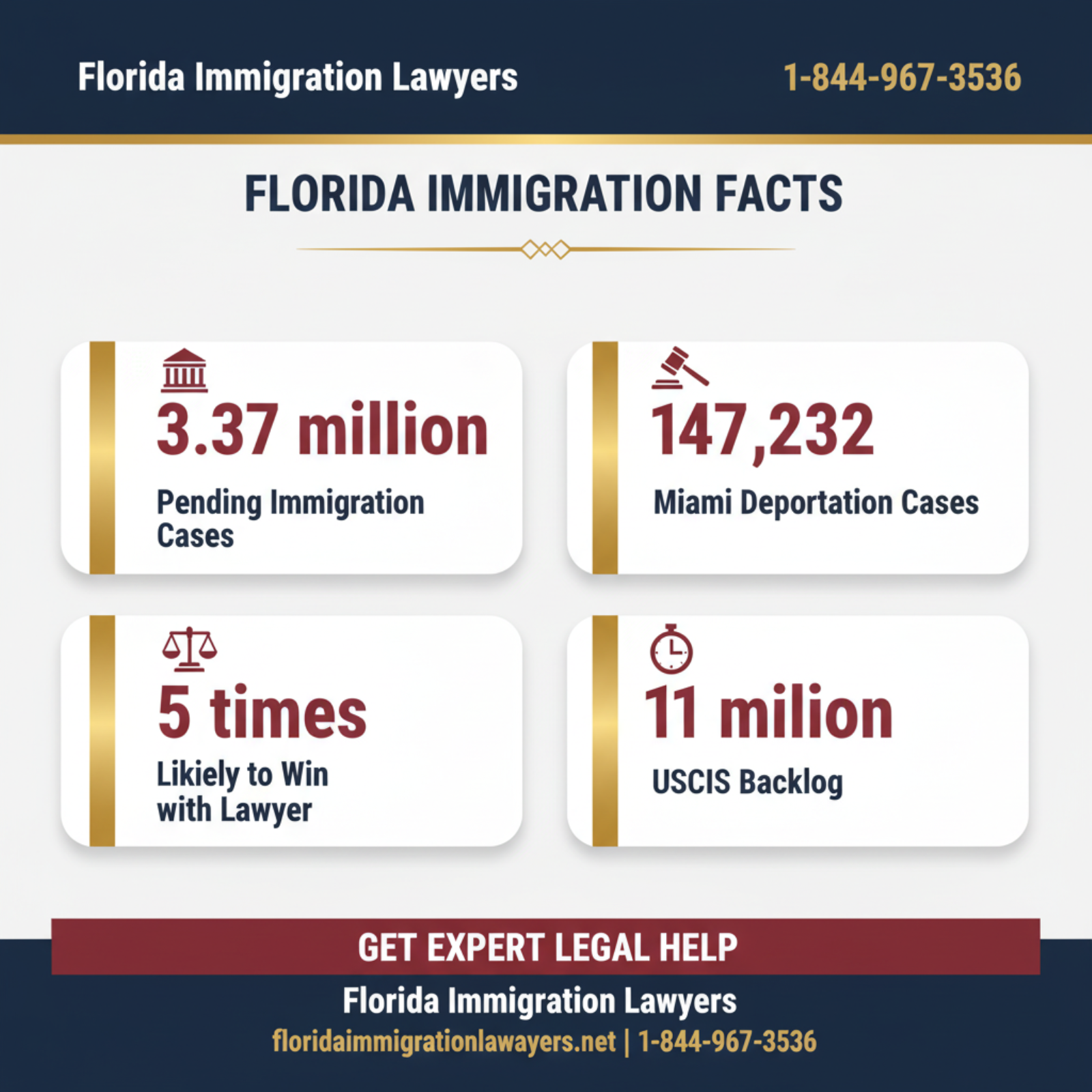 Florida Immigration Lawyers

1-844-967-3536

FLORIDA IMMIGRATION FACTS

3.37 million

Pending Immigration Cases

147,232

Miami Deportation Cases

5 times

Likiely to Win with Lawyer

11 milion

USCIS Backlog

GET EXPERT LEGAL HELP

Florida Immigration Lawyers

floridaimmigrationlawayers.net | 1-844-967-3536