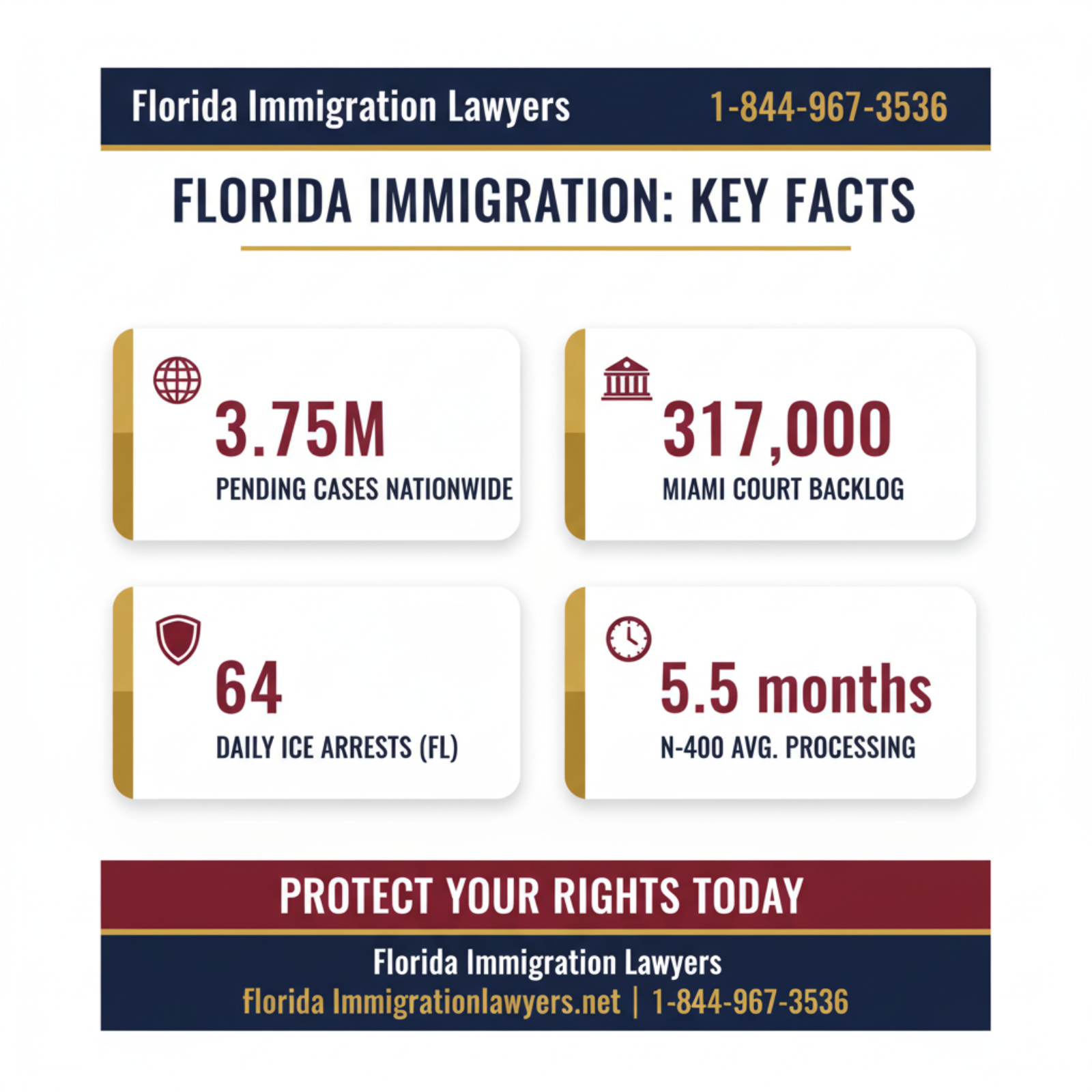 Florida Immigration Lawyers 1-844-967-3536

FLORIDA IMMIGRATION: KEY FACTS

3.75M
PENDING CASES NATIONWIDE

317,000
MIAMI COURT BACKLOG

64
DAILY ICE ARRESTS (FL)

5.5 months
N-400 AVG. PROCESSING

PROTECT YOUR RIGHTS TODAY

Florida Immigration Lawyers
florida Immigrationlawyers.net | 1-844-967-3536