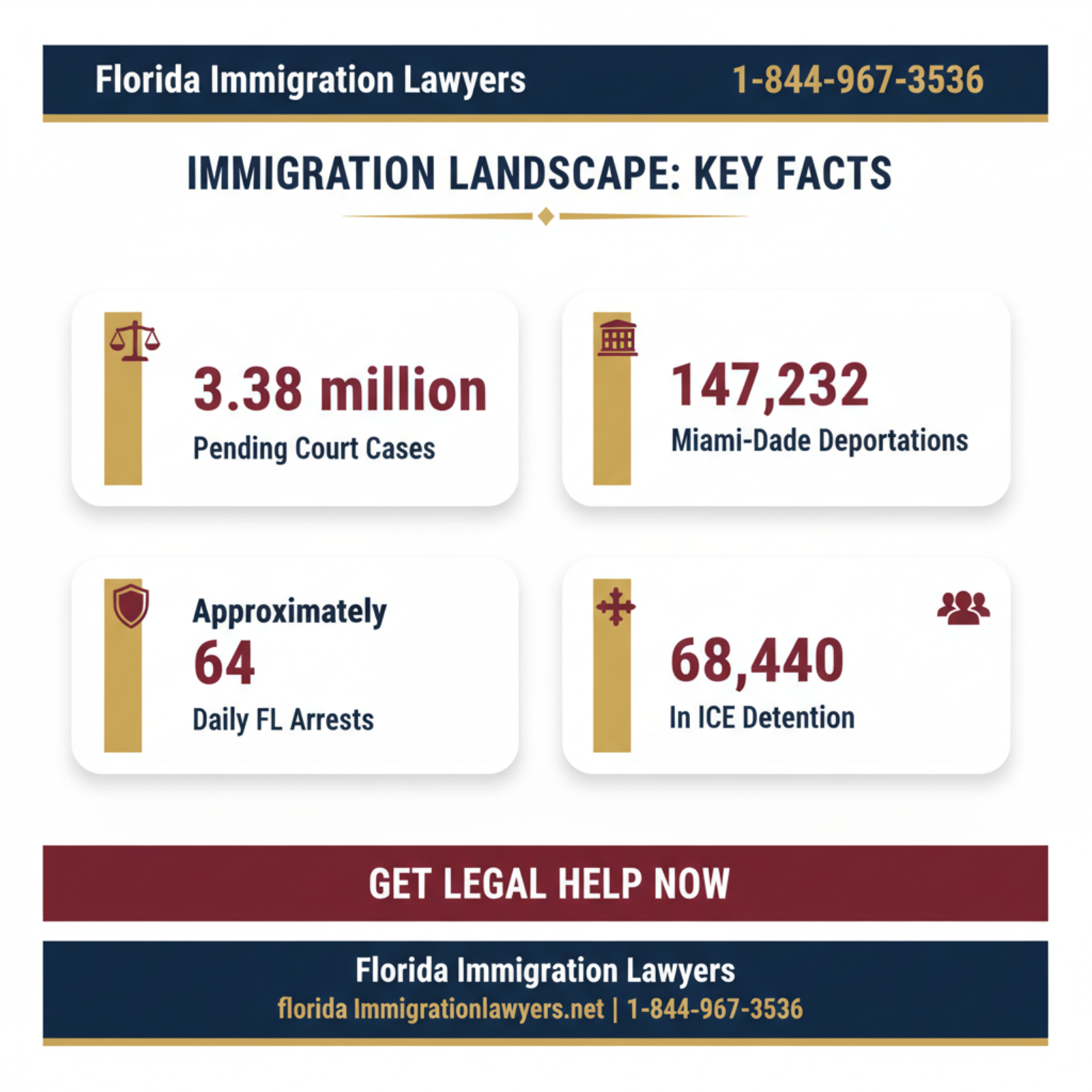 Florida Immigration Lawyers 1-844-967-3536

IMMIGRATION LANDSCAPE: KEY FACTS

3.38 million
Pending Court Cases

147,232
Miami-Dade Deportations

Approximately
64
Daily FL Arrests

68,440
In ICE Detention

GET LEGAL HELP NOW

Florida Immigration Lawyers
florida Immigrationlawyers.net | 1-844-967-3536