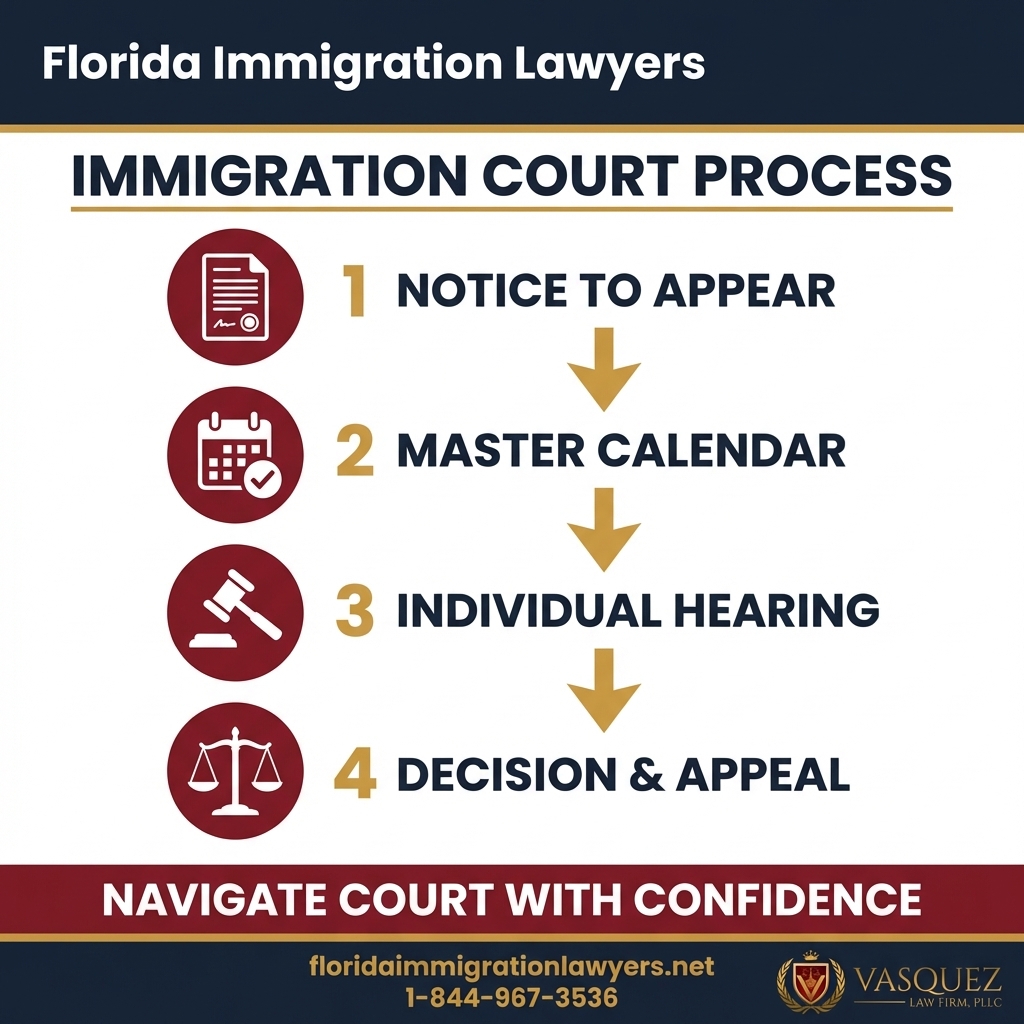 Florida Immigration Lawyers

IMMIGRATION COURT PROCESS

1 NOTICE TO APPEAR

2 MASTER CALENDAR

3 INDIVIDUAL HEARING

4 DECISION & APPEAL

NAVIGATE COURT WITH CONFIDENCE

floridaimmigrationlawyers.net
1-844-967-3536

VASQUEZ
LAW FIRM, PLLC