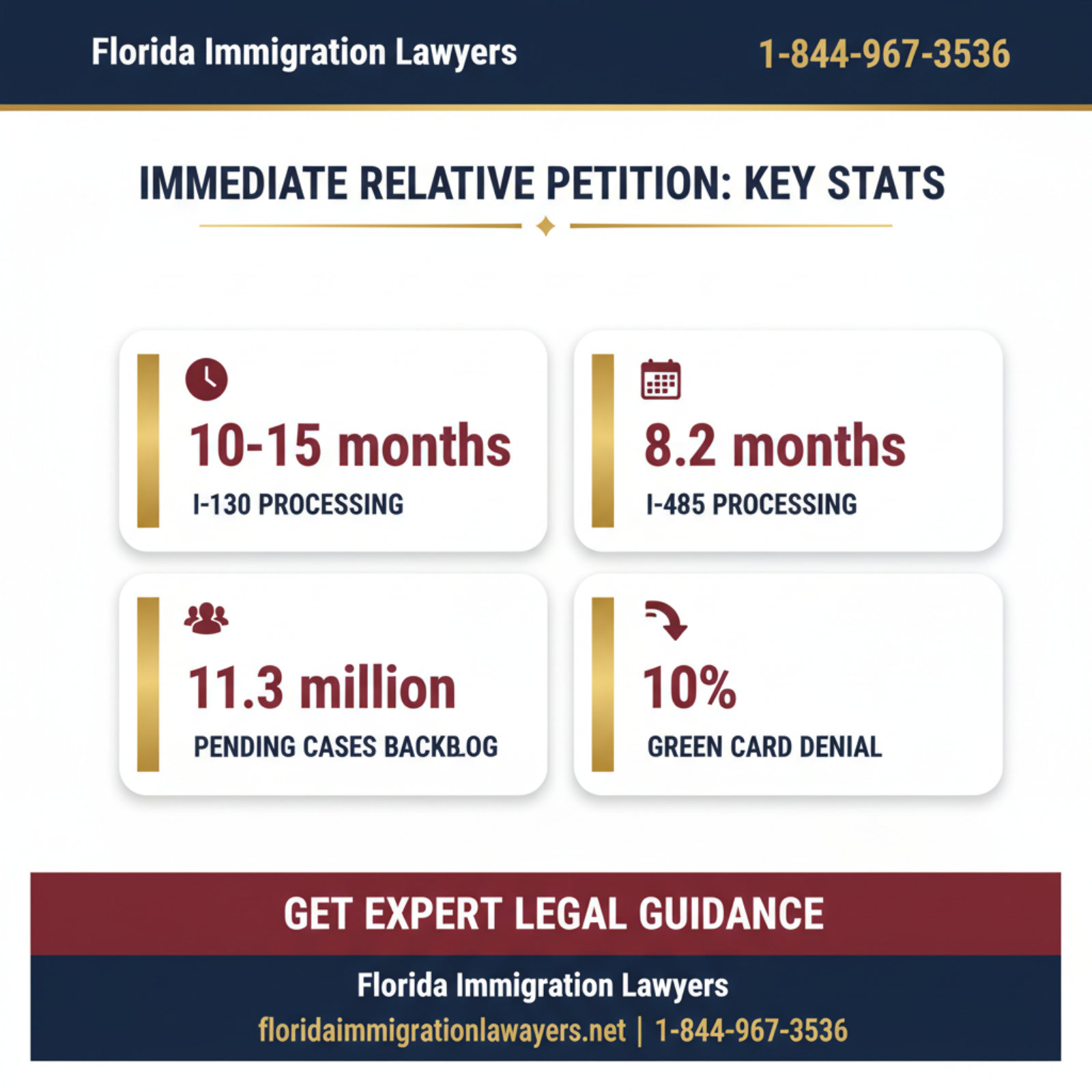 Florida Immigration Lawyers

1-844-967-3536

IMMEDIATE RELATIVE PETITION: KEY STATS

10-15 months

I-130 PROCESSING

8.2 months

I-485 PROCESSING

11.3 million

PENDING CASES BACKLOG

10%

GREEN CARD DENIAL

GET EXPERT LEGAL GUIDANCE

Florida Immigration Lawyers

floridaimmigrationlawayers.net | 1-844-967-3536