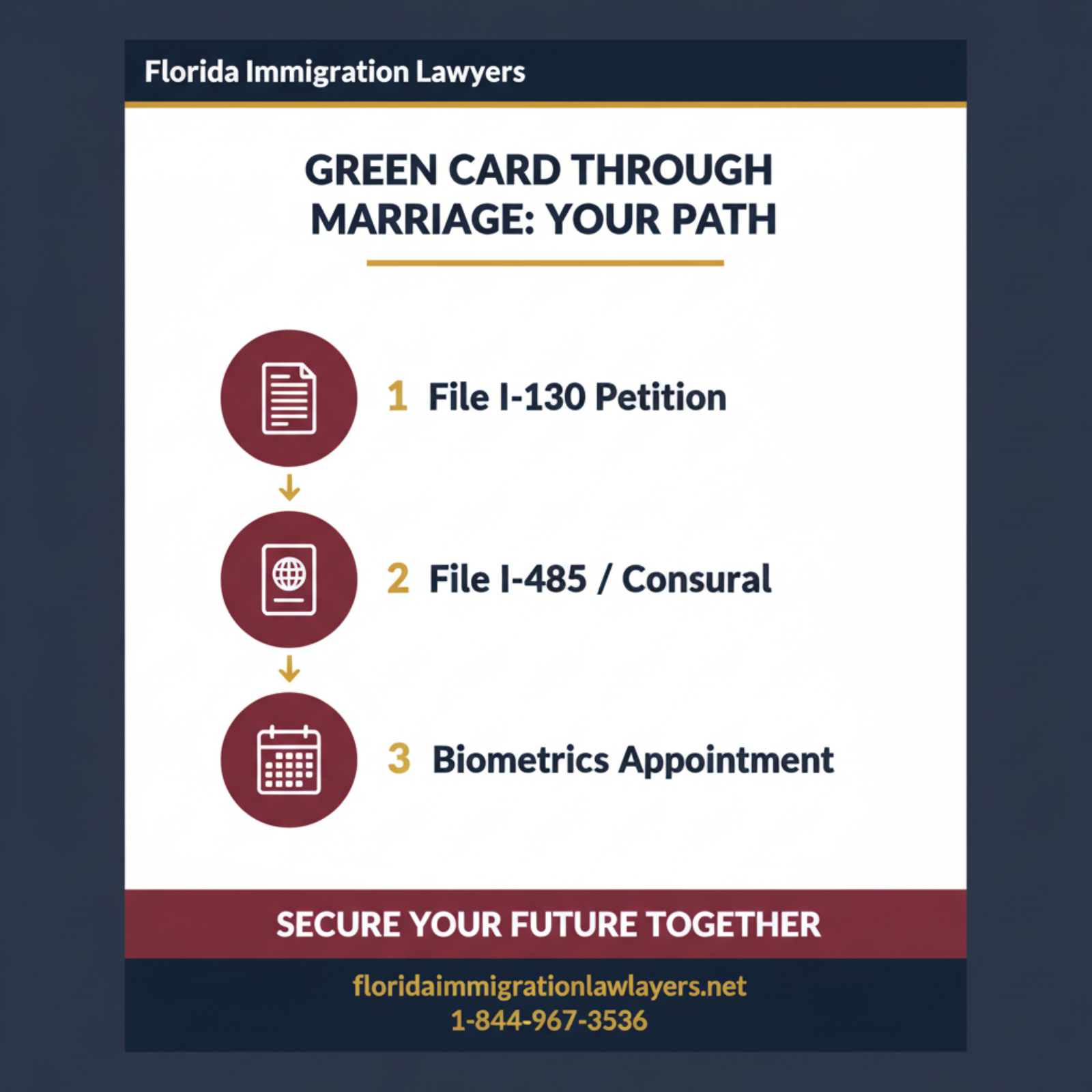 Florida Immigration Lawyers

GREEN CARD THROUGH MARRIAGE: YOUR PATH

1 File I-130 Petition

2 File I-485 / Consural

3 Biometrics Appointment

SECURE YOUR FUTURE TOGETHER

floridaimmigrationlawlayers.net
1-844-967-3536