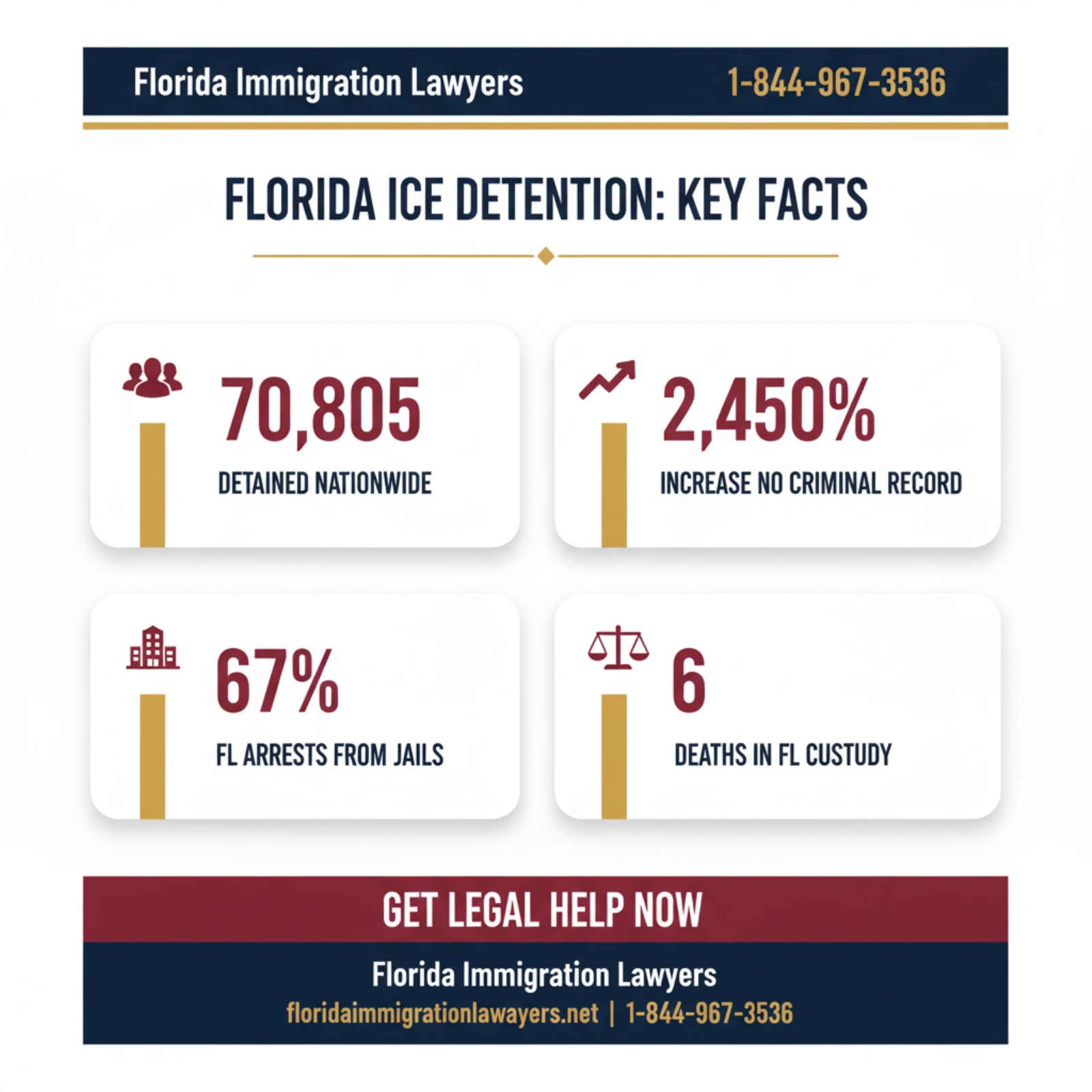 Florida Immigration Lawyers 1-844-967-3536

FLORIDA ICE DETENTION: KEY FACTS

70,805
DETAINED NATIONWIDE

2,450%
INCREASE NO CRIMINAL RECORD

67%
FL ARRESTS FROM JAILS

6
DEATHS IN FL CUSTUDY

GET LEGAL HELP NOW

Florida Immigration Lawyers
floridaimmigrationlawayers.net | 1-844-967-3536