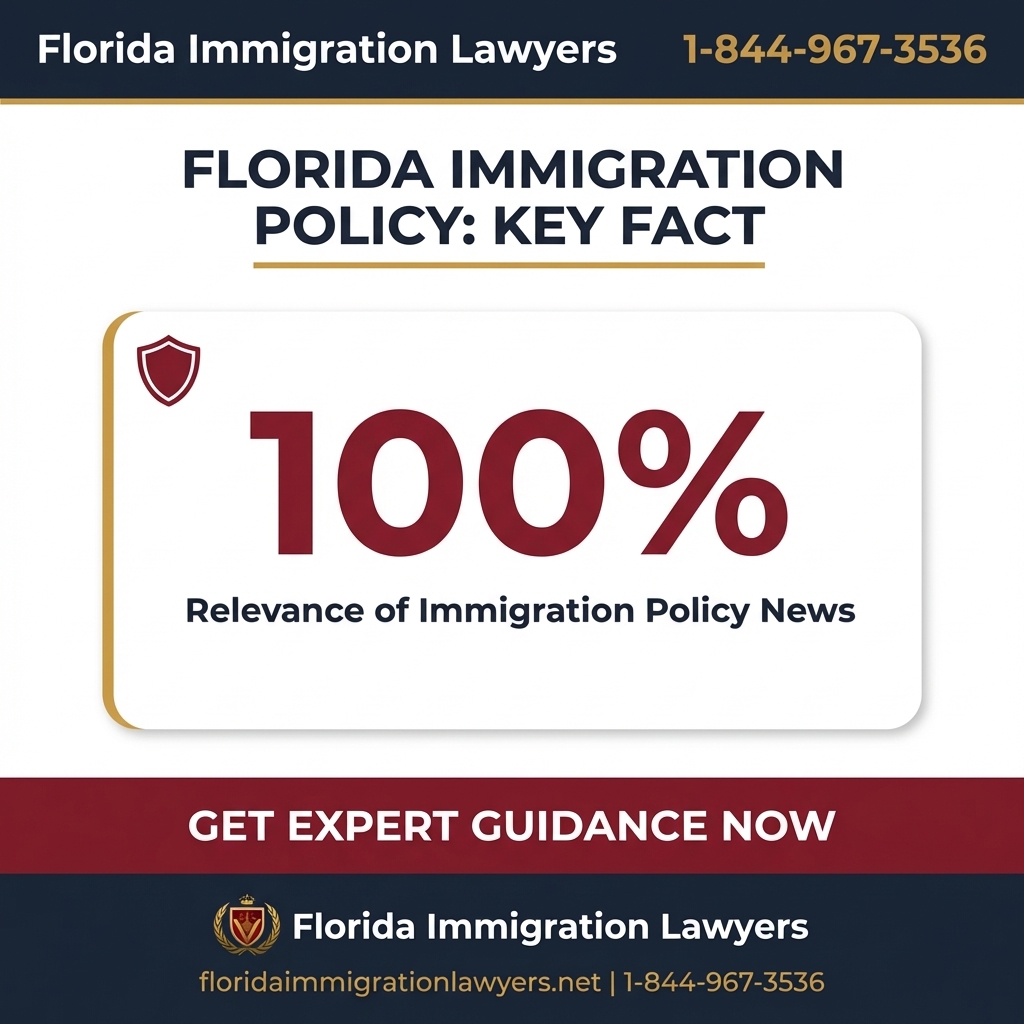 Florida Immigration Lawyers 1-844-967-3536

FLORIDA IMMIGRATION POLICY: KEY FACT

100%

Relevance of Immigration Policy News

GET EXPERT GUIDANCE NOW

Florida Immigration Lawyers

floridaimmigrationlawyers.net | 1-844-967-3536