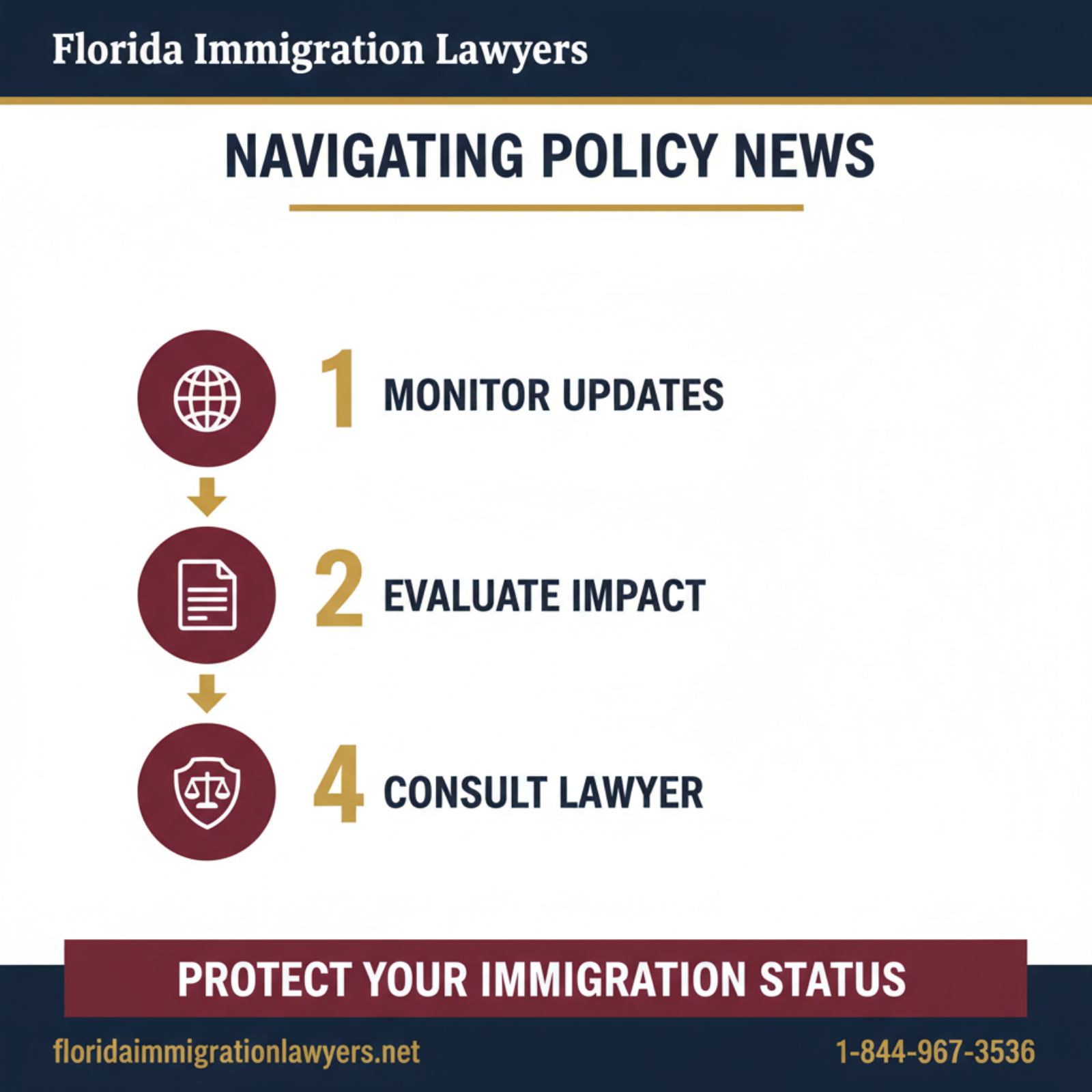 Florida Immigration Lawyers

NAVIGATING POLICY NEWS

1 MONITOR UPDATES

2 EVALUATE IMPACT

4 CONSULT LAWYER

PROTECT YOUR IMMIGRATION STATUS

floridaimmigrationlawyers.net

1-844-967-3536