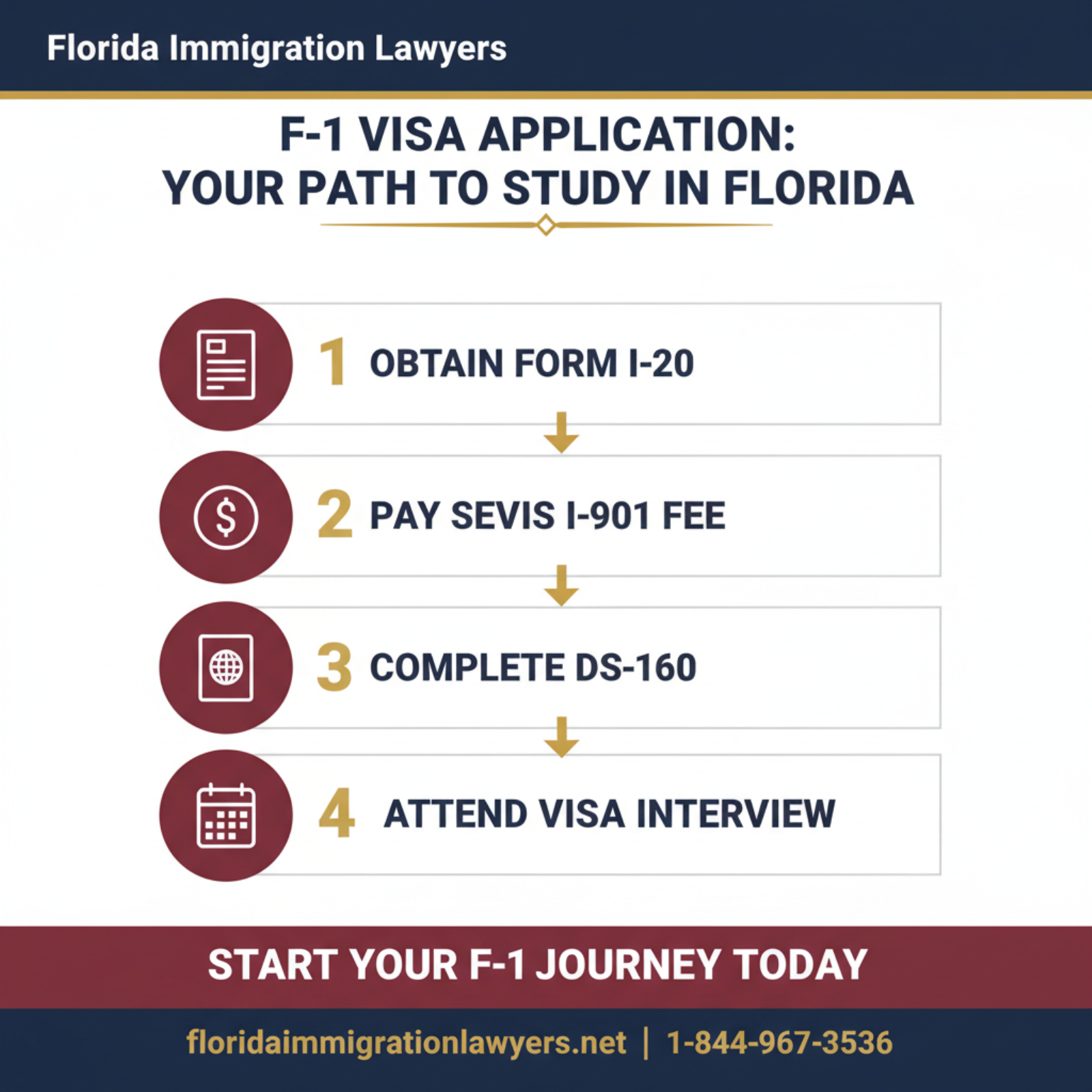 Florida Immigration Lawyers

F-1 VISA APPLICATION: YOUR PATH TO STUDY IN FLORIDA

1 OBTAIN FORM I-20

2 PAY SEVIS I-901 FEE

3 COMPLETE DS-160

4 ATTEND VISA INTERVIEW

START YOUR F-1 JOURNEY TODAY

floridaimmigrationlawyers.net | 1-844-967-3536