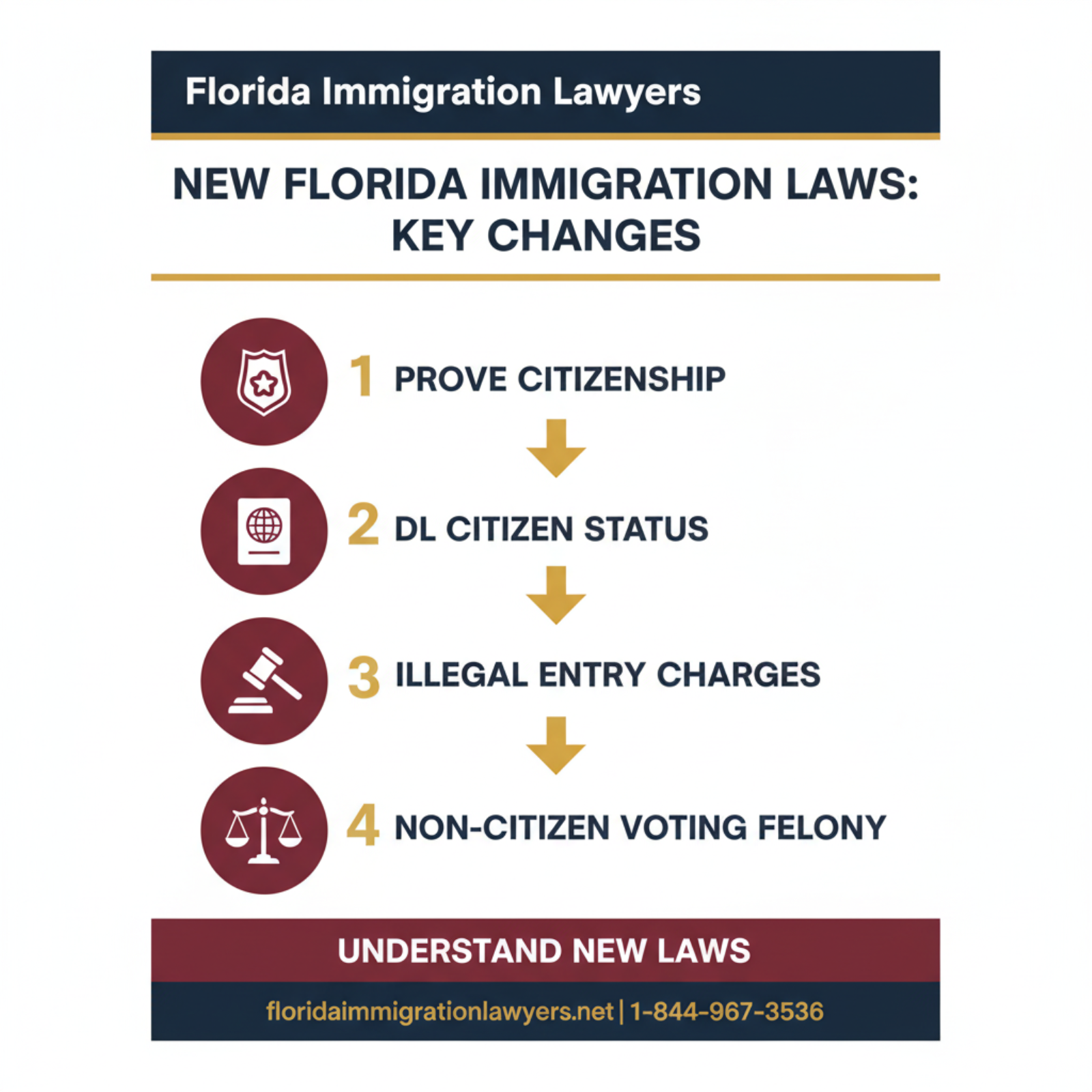 Florida Immigration Lawyers

NEW FLORIDA IMMIGRATION LAWS: KEY CHANGES

1 PROVE CITIZENSHIP

2 DL CITIZEN STATUS

3 ILLEGAL ENTRY CHARGES

4 NON-CITIZEN VOTING FELONY

UNDERSTAND NEW LAWS

floridaimmigrationlawyers.net | 1-844-967-3536