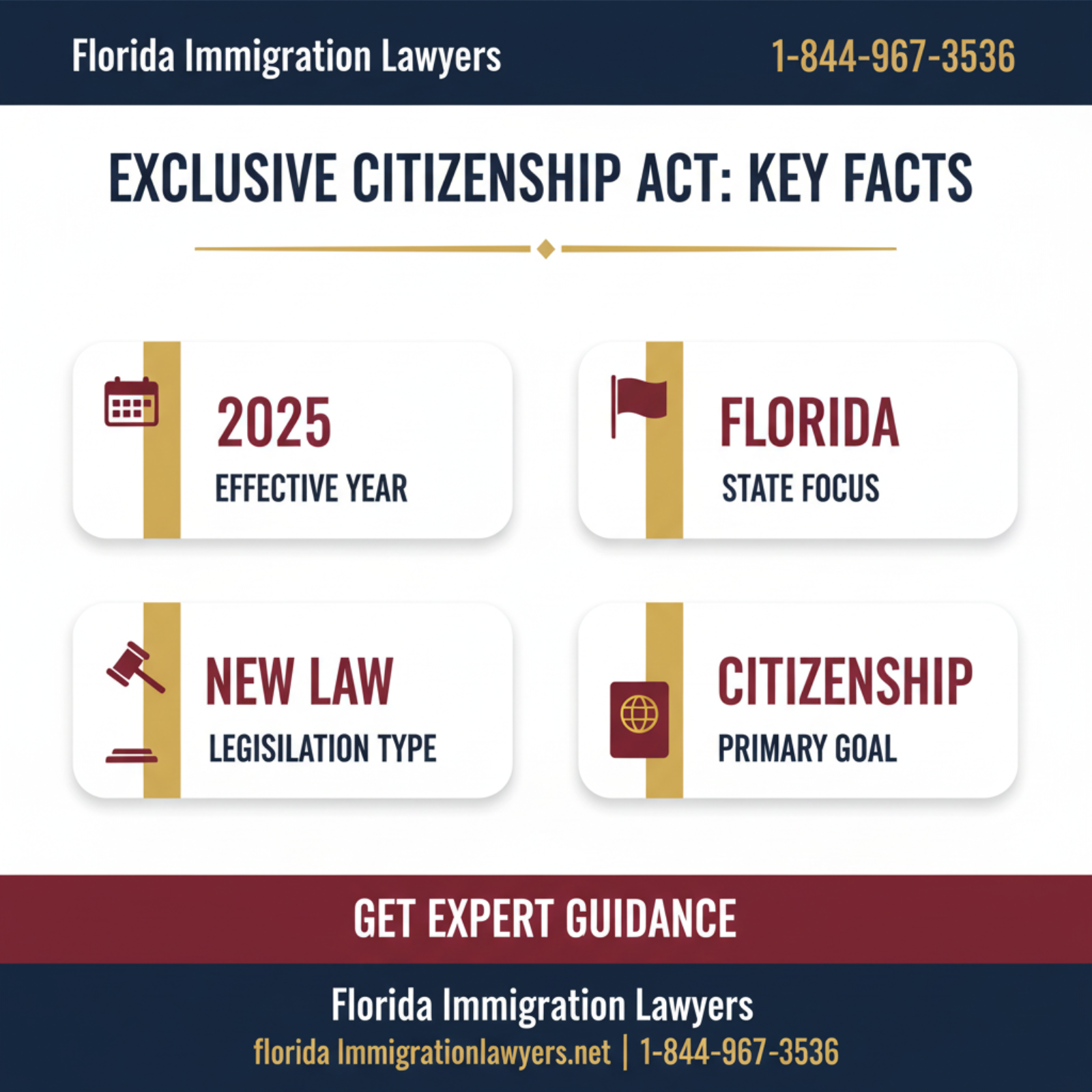 Florida Immigration Lawyers 1-844-967-3536

EXCLUSIVE CITIZENSHIP ACT: KEY FACTS

2025
EFFECTIVE YEAR

FLORIDA
STATE FOCUS

NEW LAW
LEGISILATION TYPE

CITIZENSHIP
PRIMARY GOAL

GET EXPERT GUIDANCE

Florida Immigration Lawyers
florida Immigrationlawyers.net | 1-844-967-3536