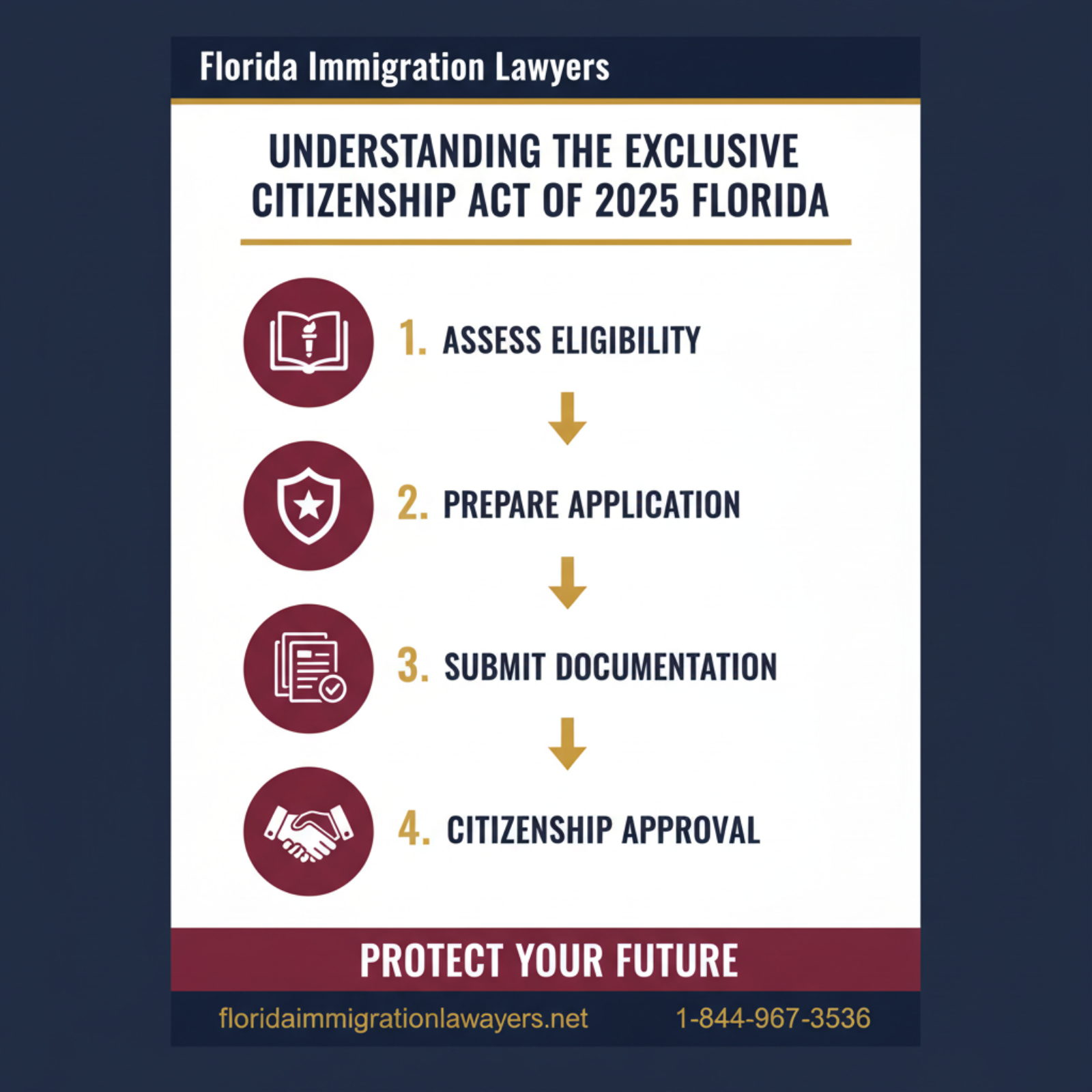 Florida Immigration Lawyers

UNDERSTANDING THE EXCLUSIVE CITIZENSHIP ACT OF 2025 FLORIDA

1. ASSESS ELIGIBILITY

2. PREPARE APPLICATION

3. SUBMIT DOCUMENTATION

4. CITIZENSHIP APPROVAL

PROTECT YOUR FUTURE

floridaimmigrationlawyers.net 1-844-967-3536