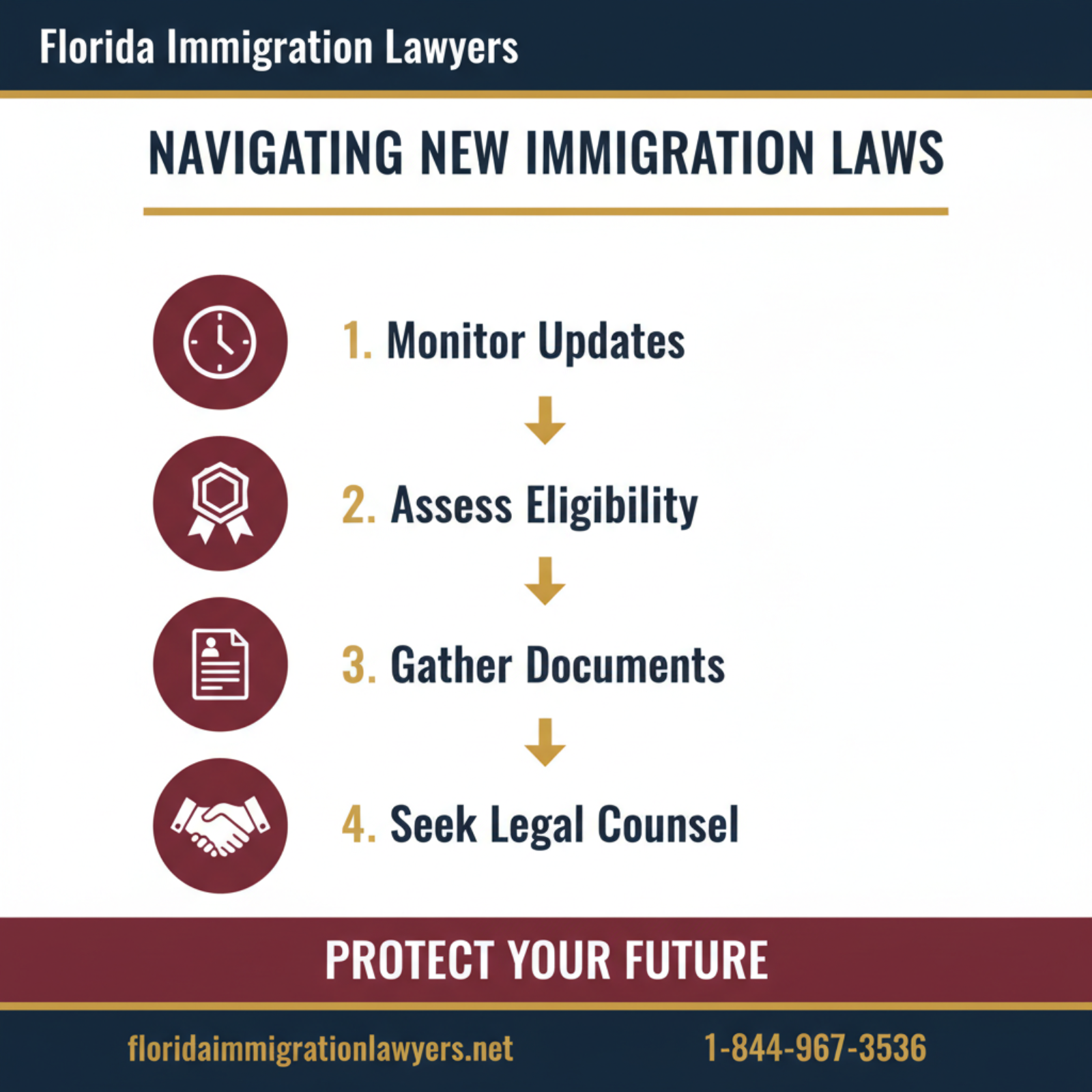 Florida Immigration Lawyers

NAVIGATING NEW IMMIGRATION LAWS

1. Monitor Updates

2. Assess Eligibility

3. Gather Documents

4. Seek Legal Counsel

PROTECT YOUR FUTURE

floridaimmigrationlawyers.net

1-844-967-3536