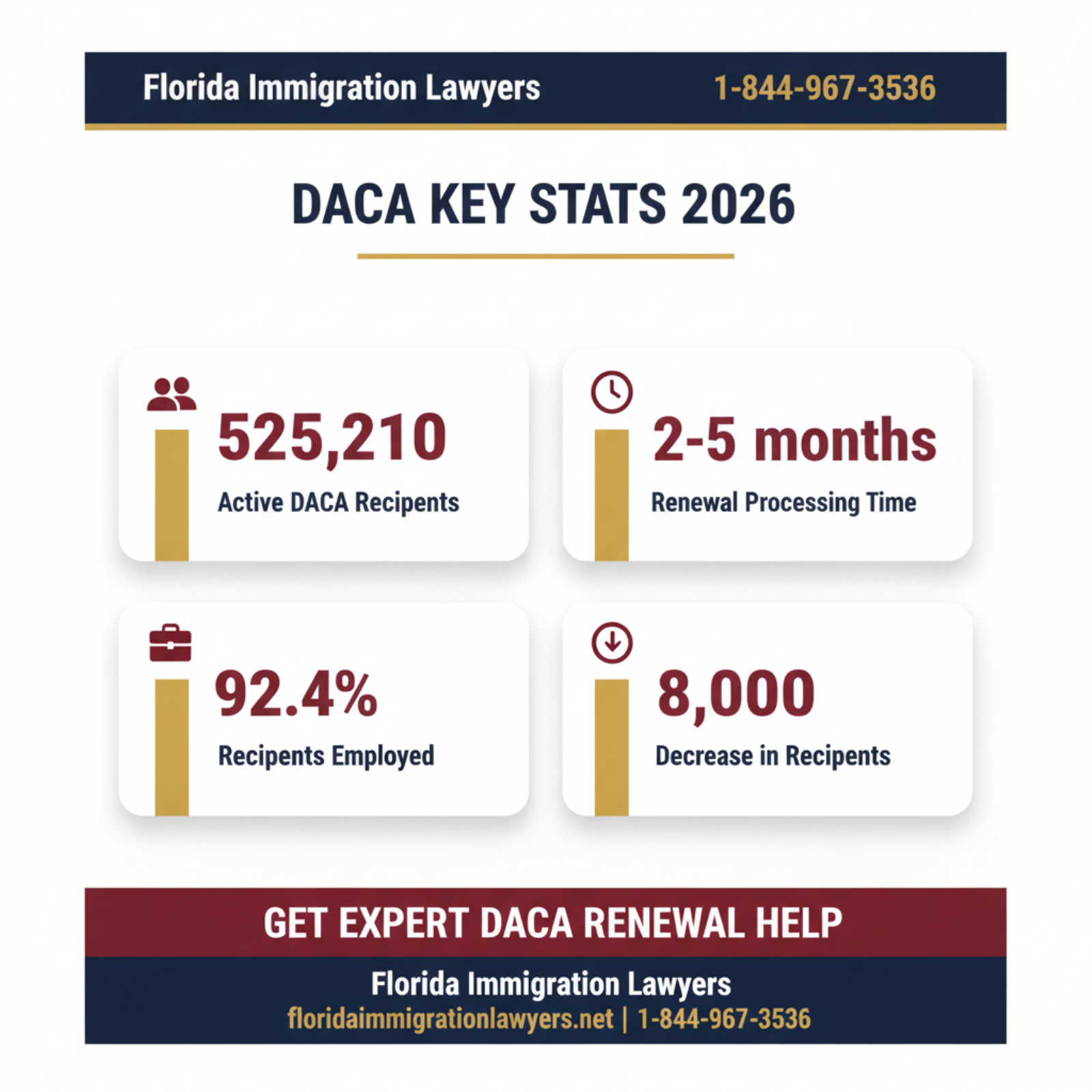 Florida Immigration Lawyers 1-844-967-3536

DACA KEY STATS 2026

525,210
Active DACA Recipents

2-5 months
Renewal Processing Time

92.4%
Recipents Employed

8,000
Decrease in Recipents

GET EXPERT DACA RENEWAL HELP

Florida Immigration Lawyers
floridaimmigrationlawyers.net | 1-844-967-3536