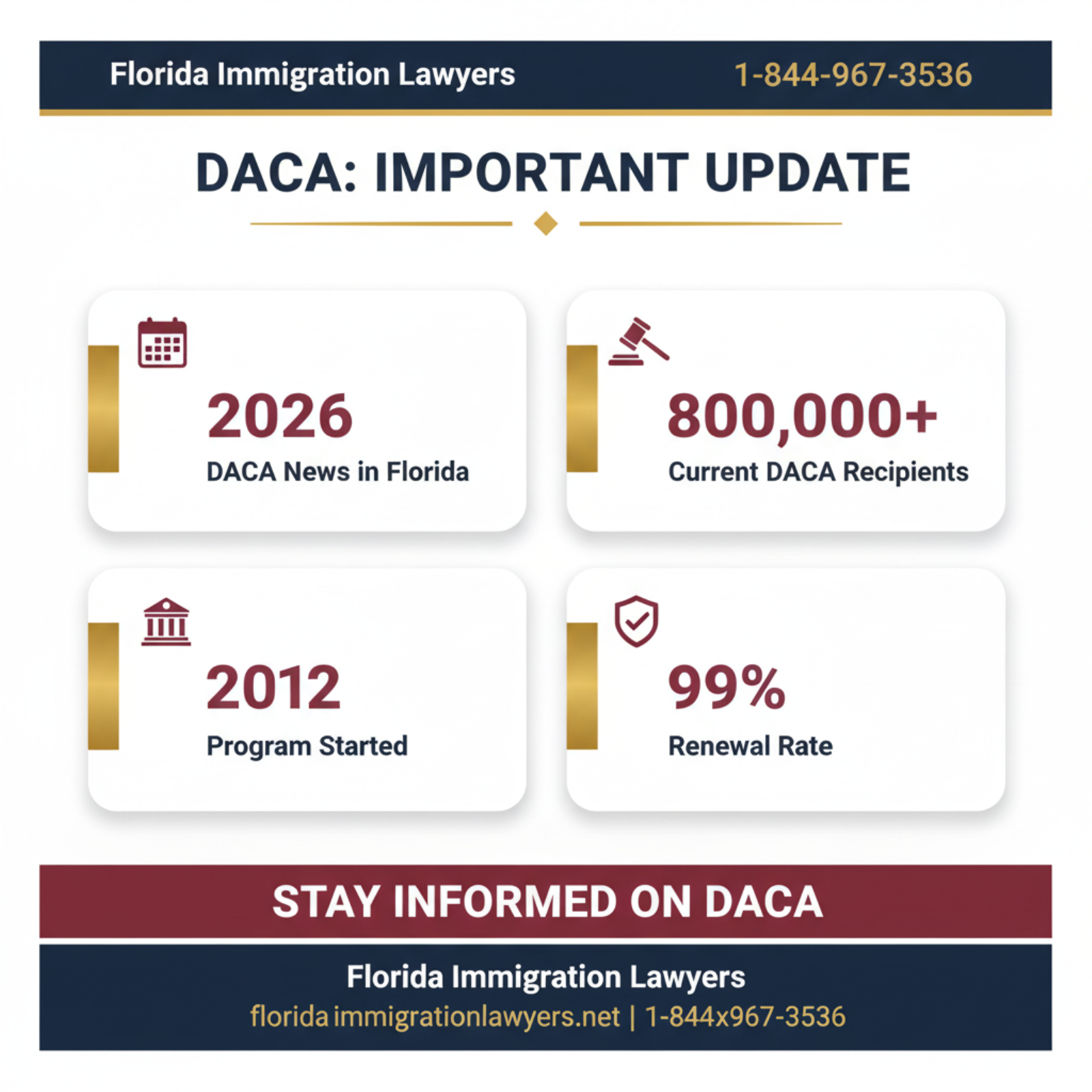 Florida Immigration Lawyers
1-844-967-3536

DACA: IMPORTANT UPDATE

2026
DACA News in Florida

800,000+
Current DACA Recipients

2012
Program Started

99%
Renewal Rate

STAY INFORMED ON DACA

Florida Immigration Lawyers
florida immigrationlawyers.net | 1-844x967-3536