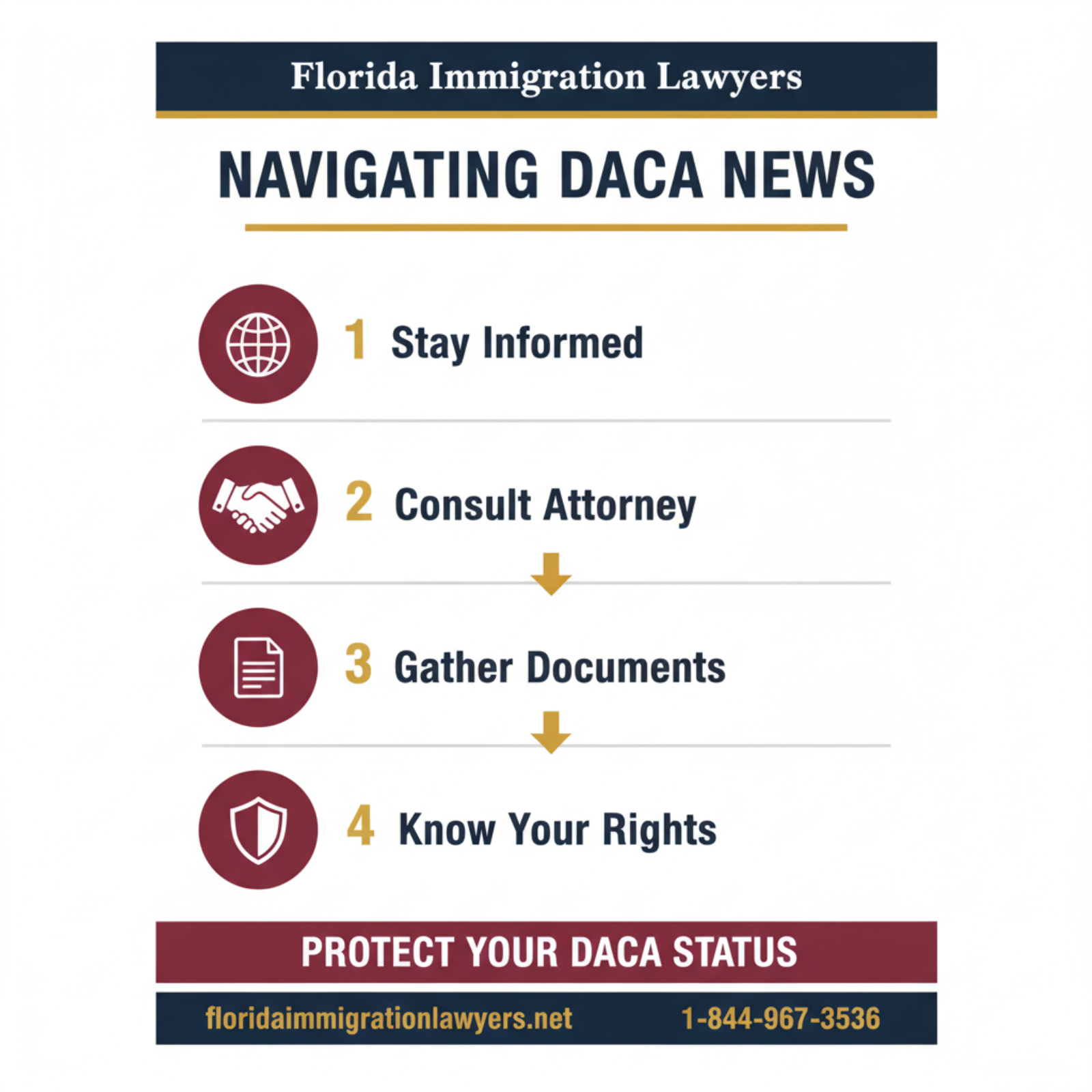 Florida Immigration Lawyers

NAVIGATING DACA NEWS

1 Stay Informed

2 Consult Attorney

3 Gather Documents

4 Know Your Rights

PROTECT YOUR DACA STATUS

floridaimmigrationlawyers.net 1-844-967-3536