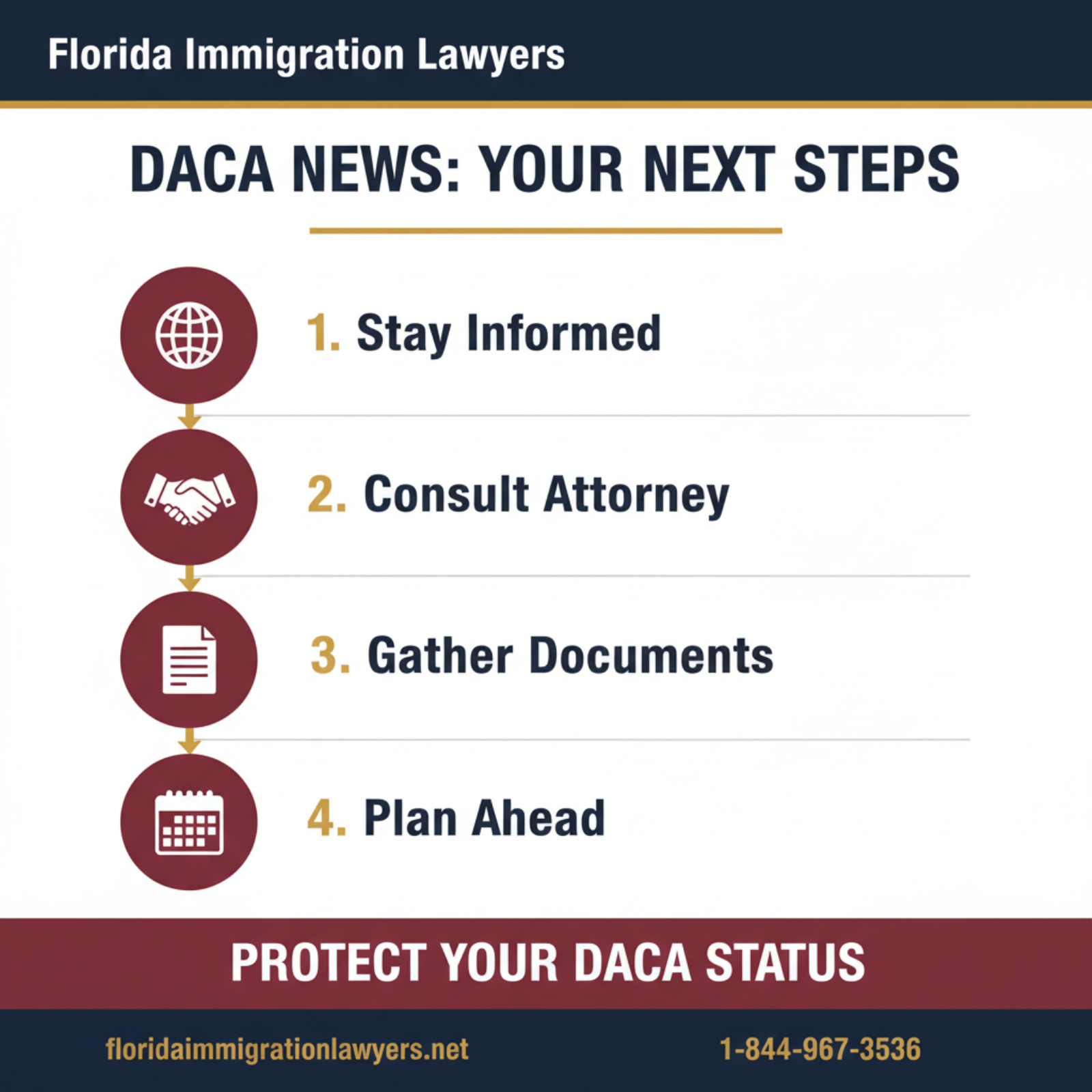 Florida Immigration Lawyers

DACA NEWS: YOUR NEXT STEPS

1. Stay Informed

2. Consult Attorney

3. Gather Documents

4. Plan Ahead

PROTECT YOUR DACA STATUS

floridaimmigrationlawyers.net

1-844-967-3536