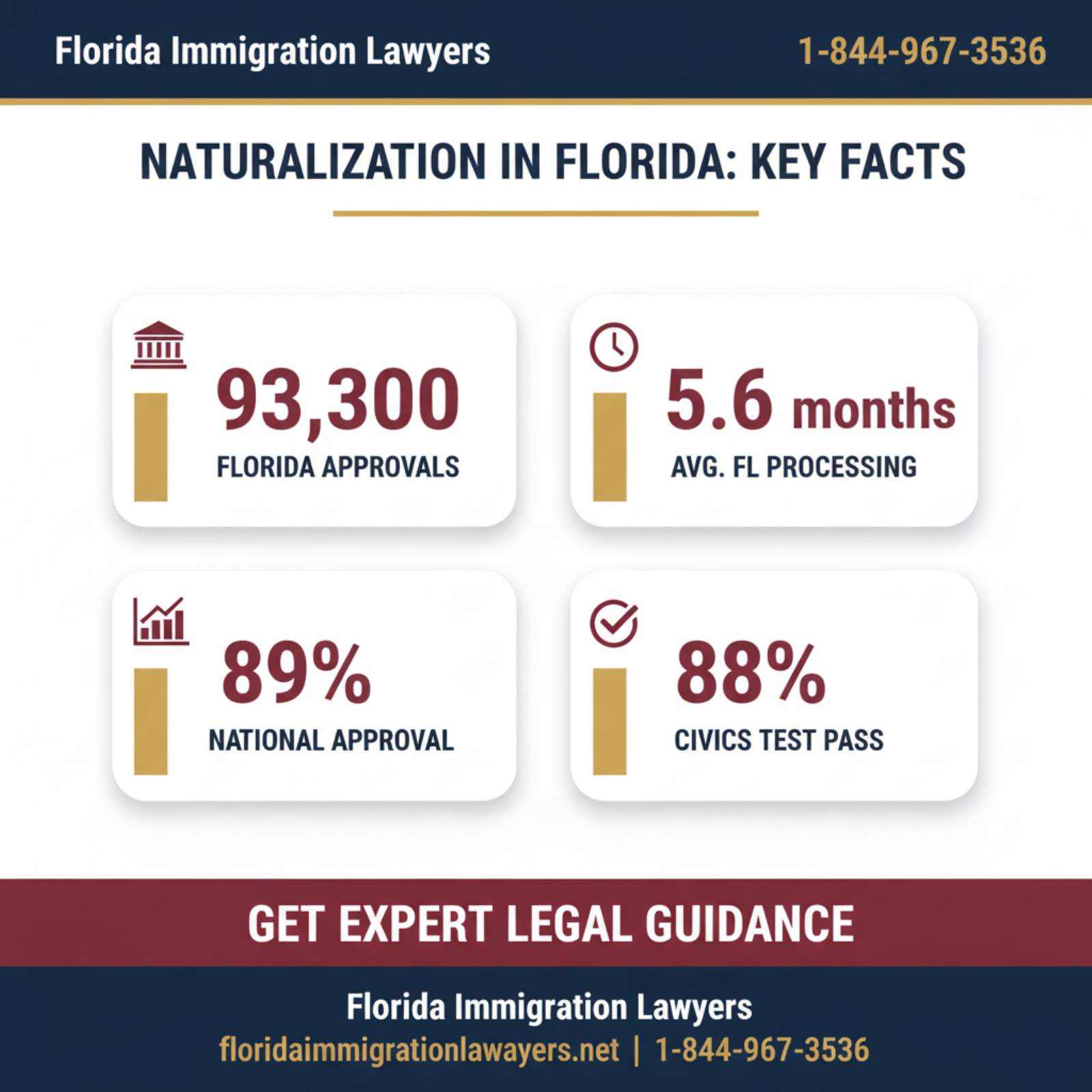 Florida Immigration Lawyers 1-844-967-3536

NATURALIZATION IN FLORIDA: KEY FACTS

93,300
FLORIDA APPROVALS

5.6 months
AVG. FL PROCESSING

89%
NATIONAL APPROVAL

88%
CIVICS TEST PASS

GET EXPERT LEGAL GUIDANCE

Florida Immigration Lawyers
floridaimmigrationlawayers.net | 1-844-967-3536