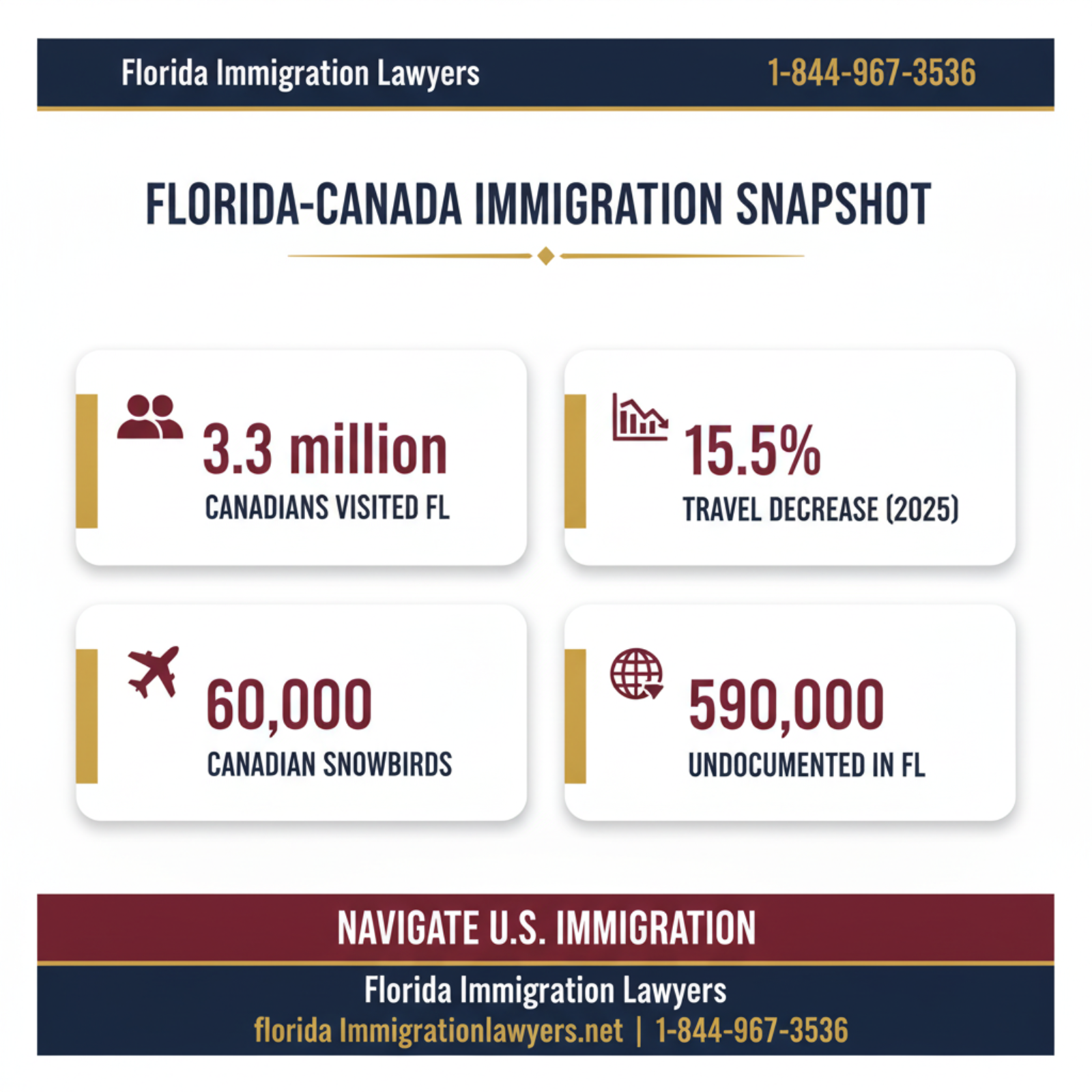 Florida Immigration Lawyers
1-844-967-3536

FLORIDA-CANADA IMMIGRATION SNAPSHOT

3.3 million
CANADIANS VISITED FL

15.5%
TRAVEL DECREASE (2025)

60,000
CANADIAN SNOWBIRDS

590,000
UNDOCUMENTED IN FL

NAVIGATE U.S. IMMIGRATION

Florida Immigration Lawyers
florida Immigrationlawyers.net | 1-844-967-3536