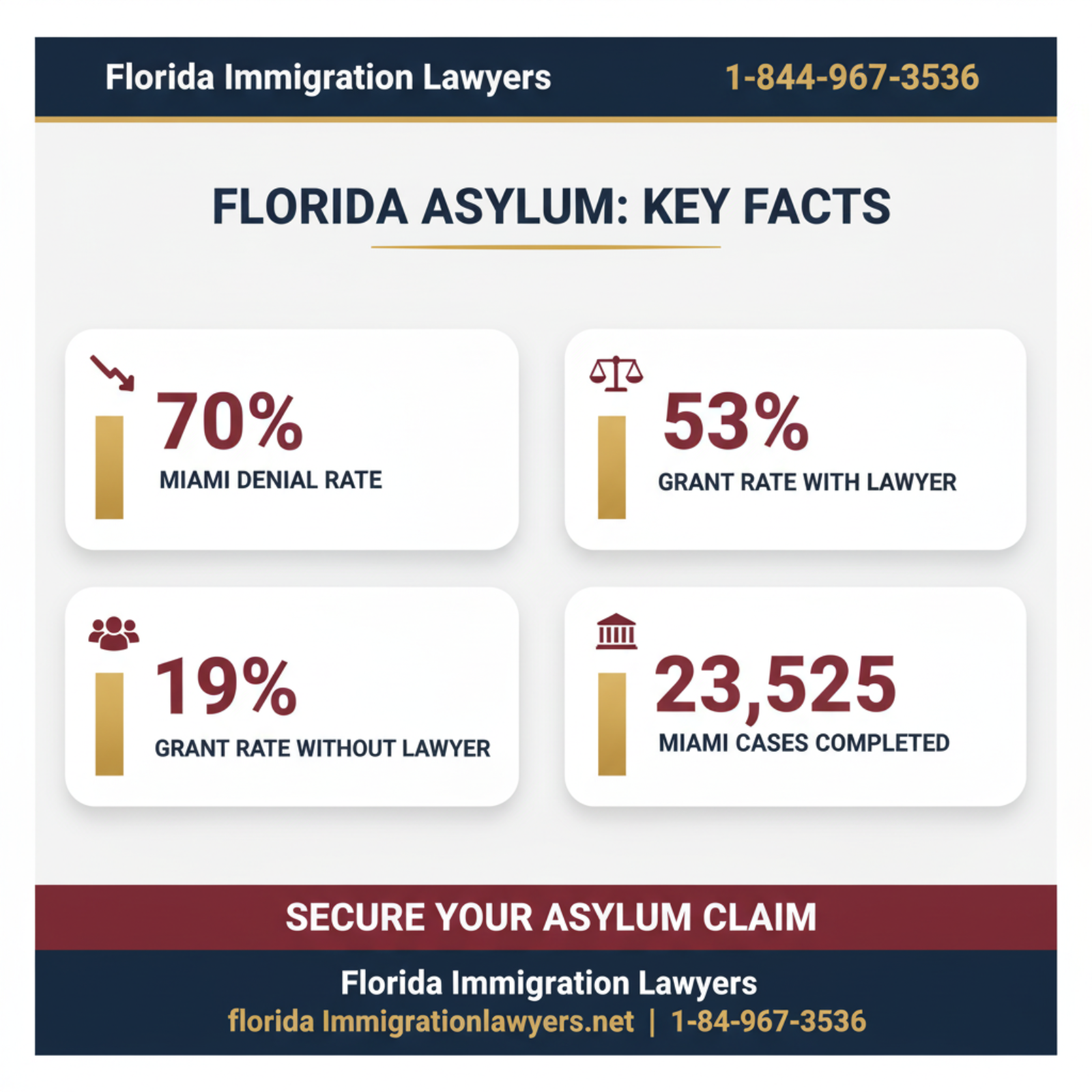 Florida Immigration Lawyers 1-844-967-3536

FLORIDA ASYLUM: KEY FACTS

70%
MIAMI DENIAL RATE

53%
GRANT RATE WITH LAWYER

19%
GRANT RATE WITHOUT LAWYER

23,525
MIAMI CASES COMPLETED

SECURE YOUR ASYLUM CLAIM

Florida Immigration Lawyers
florida Immigrationlawyers.net | 1-84-967-3536