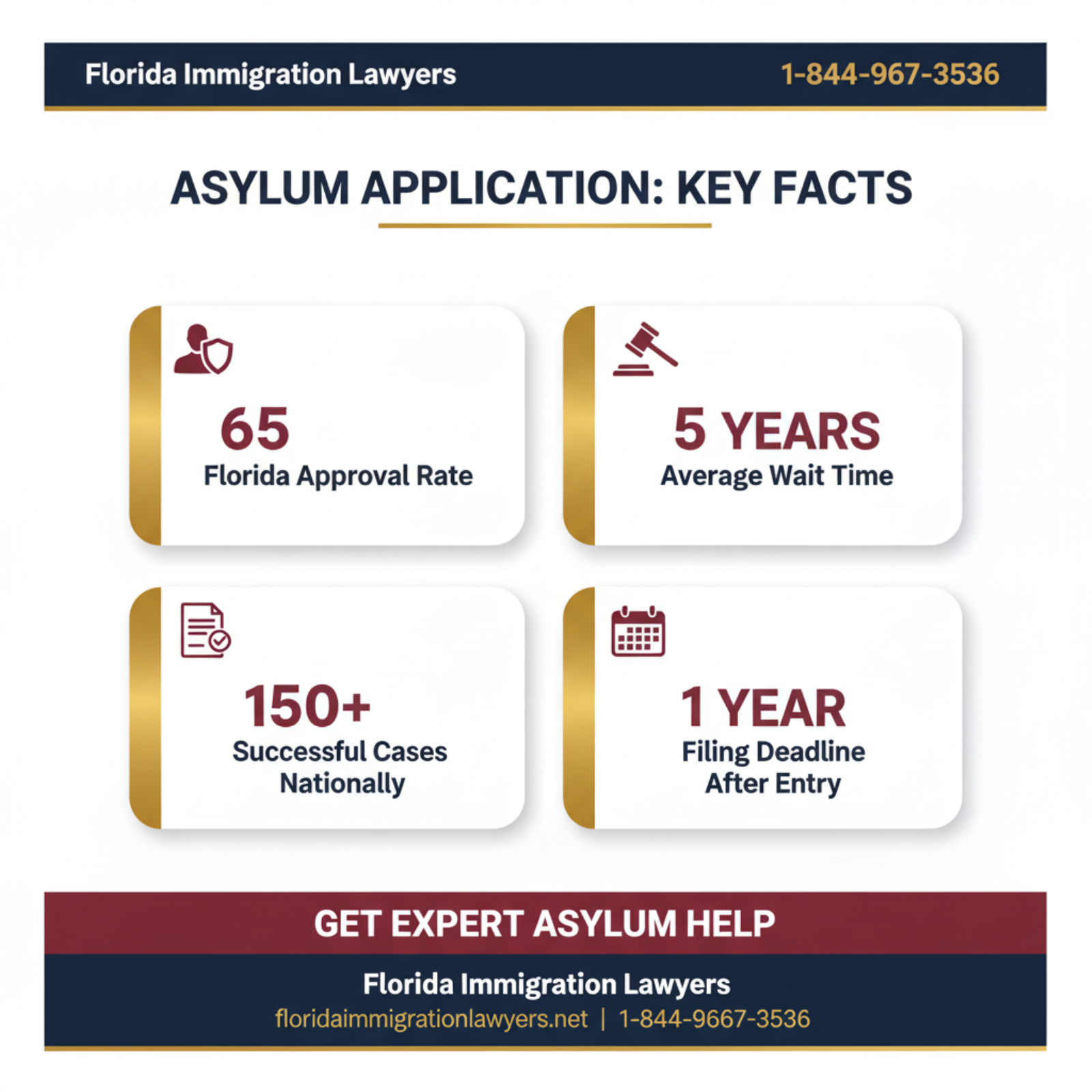 Florida Immigration Lawyers 1-844-967-3536

ASYLUM APPLICATION: KEY FACTS

65
Florida Approval Rate

5 YEARS
Average Wait Time

150+
Successful Cases Nationally

1 YEAR
Filing Deadline After Entry

GET EXPERT ASYLUM HELP

Florida Immigration Lawyers
floridaimmigrationlawyers.net | 1-844-9667-3536