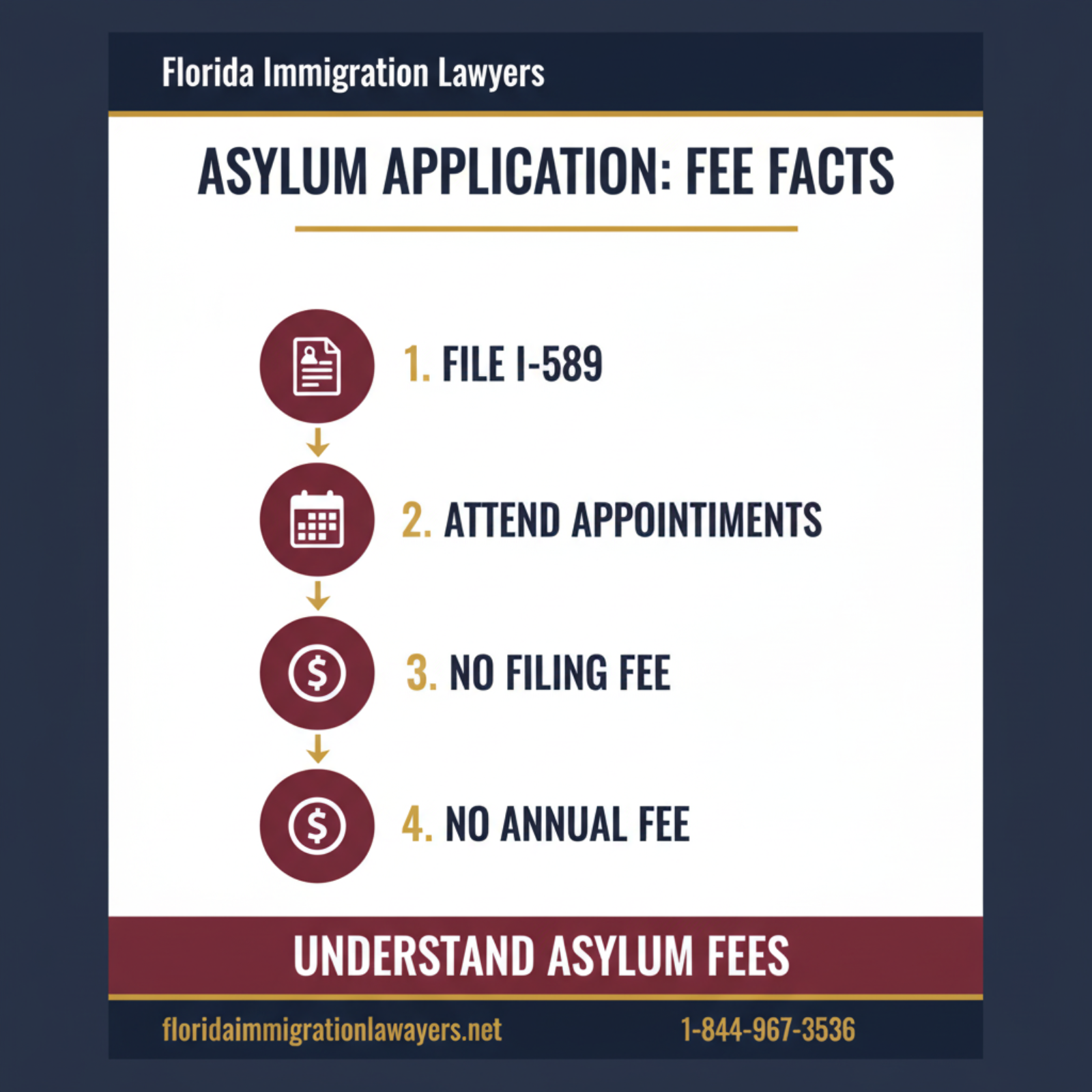 Florida Immigration Lawyers

ASYLUM APPLICATION: FEE FACTS

1. FILE I-589

2. ATTEND APPOINTIMENTS

3. NO FILING FEE

4. NO ANNUAL FEE

UNDERSTAND ASYLUM FEES

floridaimmigrationlawayers.net

1-844-967-3536