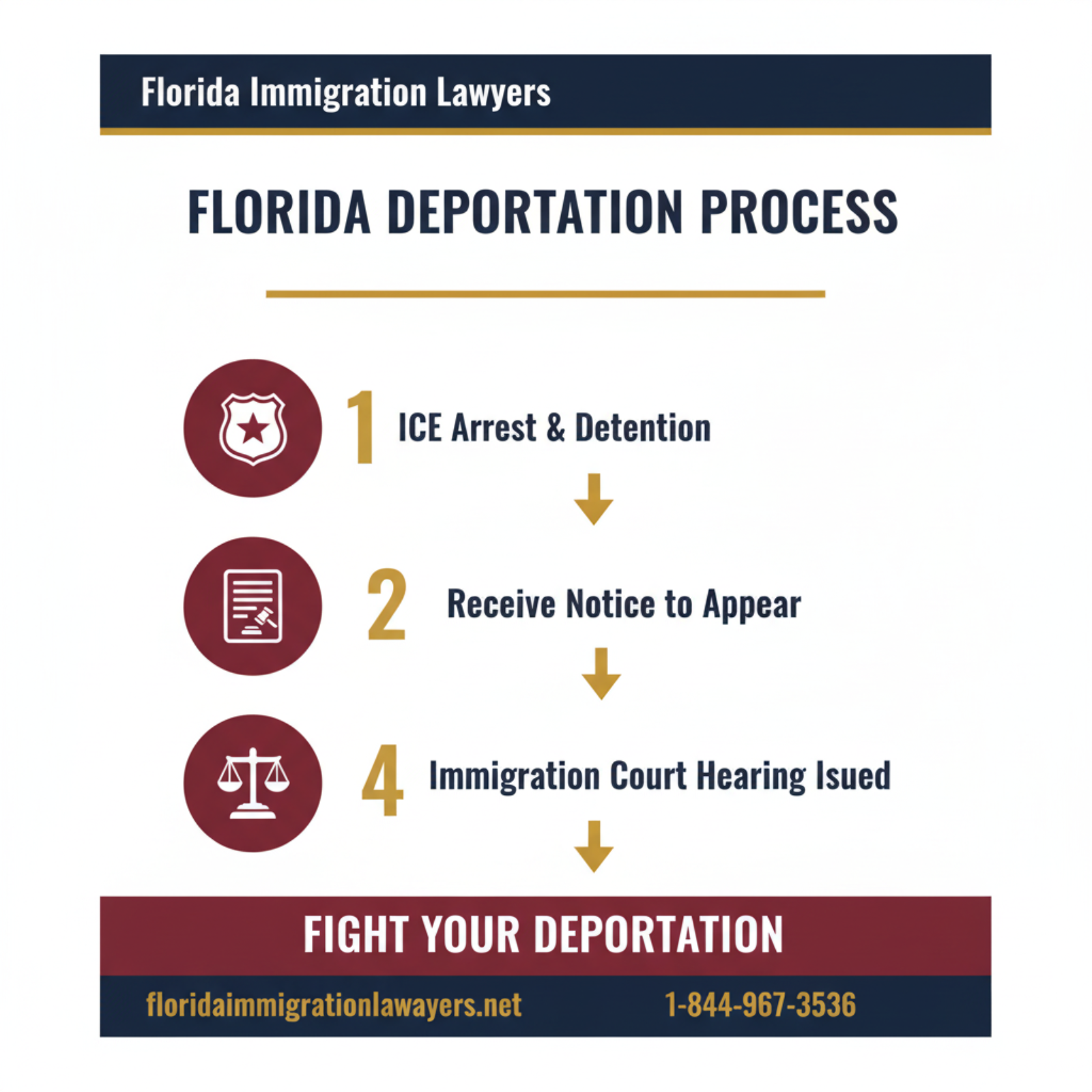 Florida Immigration Lawyers

FLORIDA DEPORTATION PROCESS

1 ICE Arrest & Detention

2 Receive Notice to Appear

4 Immigration Court Hearing Isued

FIGHT YOUR DEPORTATION

floridaimmigrationlawayers.net 1-844-967-3536