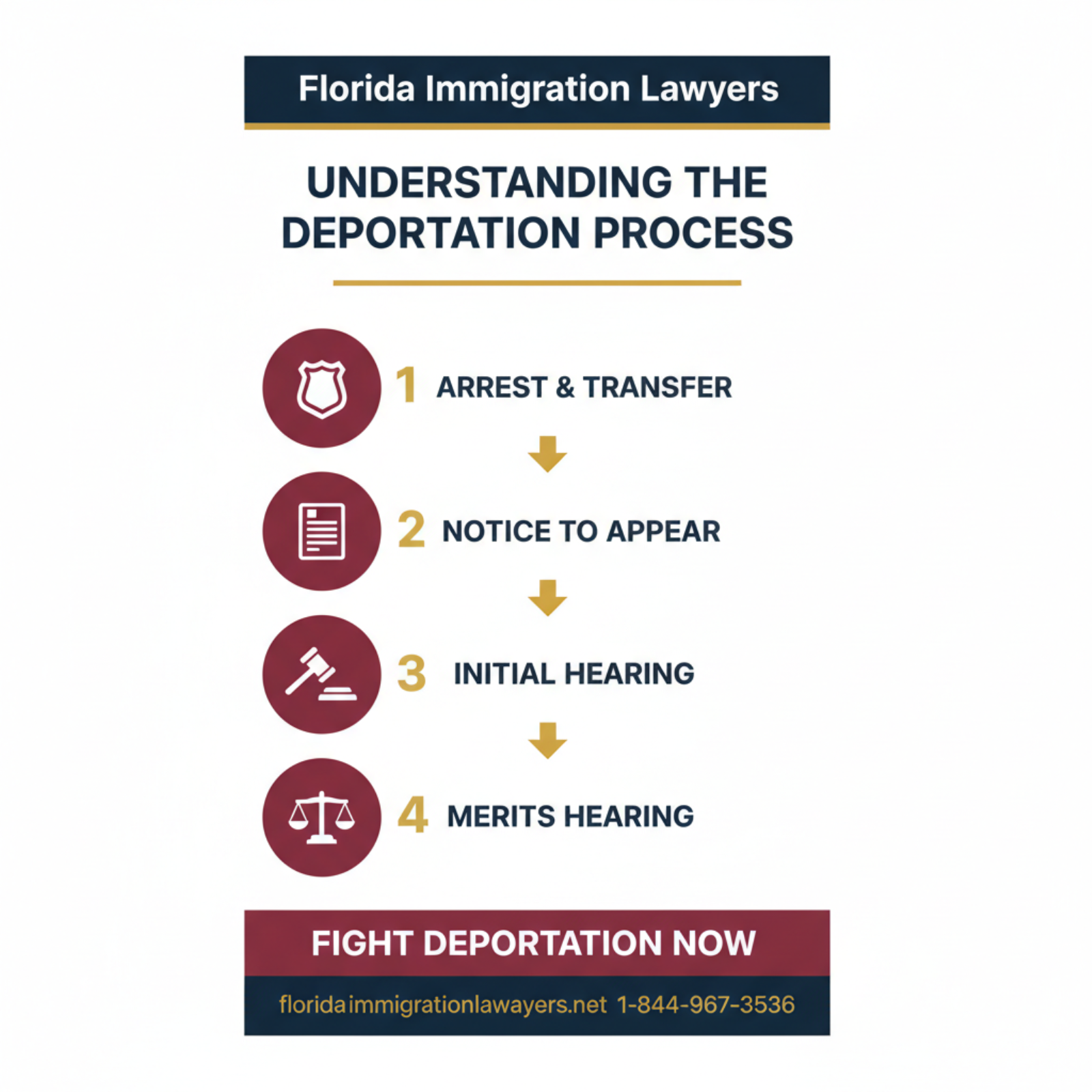 Florida Immigration Lawyers

UNDERSTANDING THE DEPORTATION PROCESS

1 ARREST & TRANSFER

2 NOTICE TO APPEAR

3 INITIAL HEARING

4 MERITS HEARING

FIGHT DEPORTATION NOW

floridaimmigrationlawyers.net 1-844-967-3536