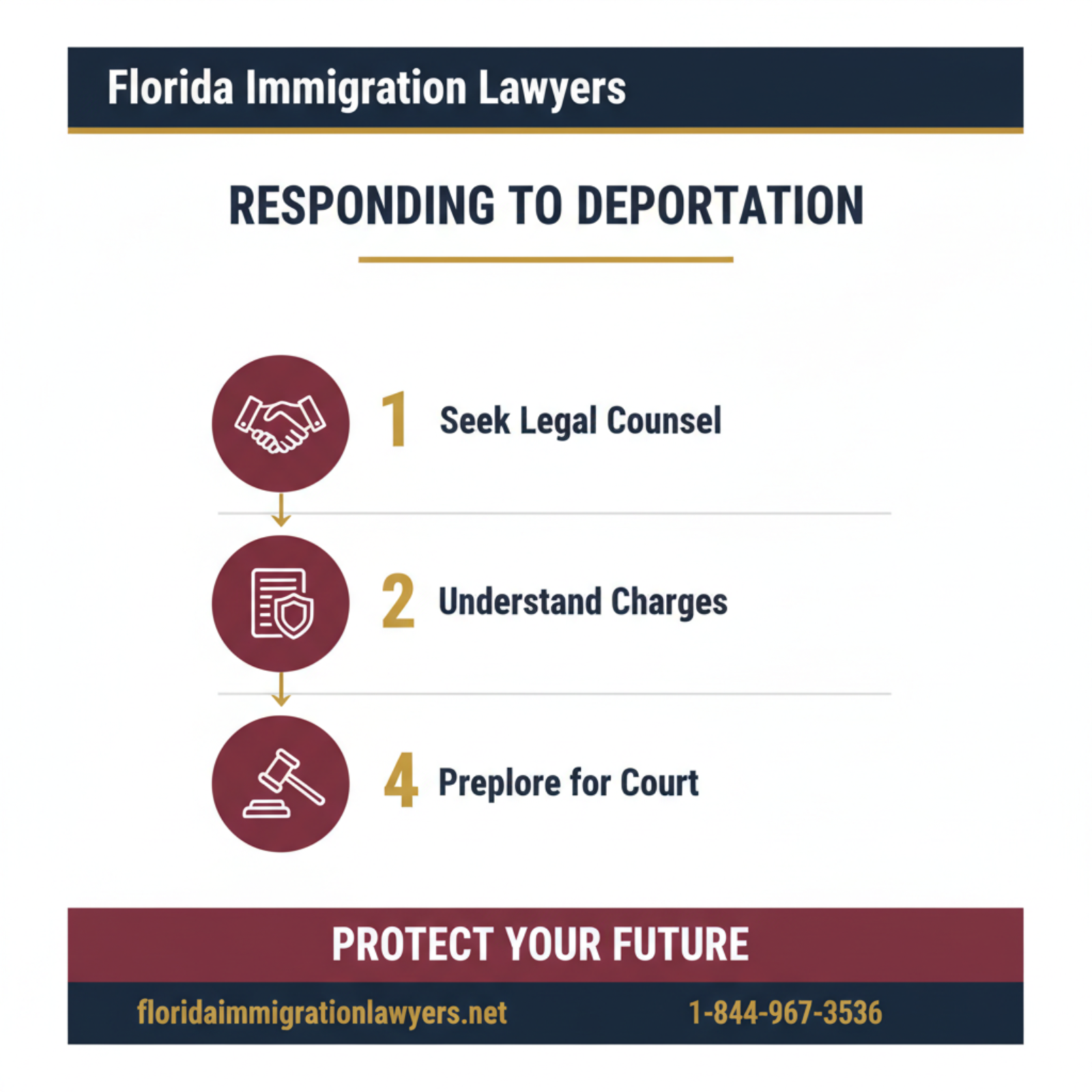 Florida Immigration Lawyers

RESPONDING TO DEPORTATION

1 Seek Legal Counsel

2 Understand Charges

4 Preplore for Court

PROTECT YOUR FUTURE

floridaimmigrationlawyers.net

1-844-967-3536