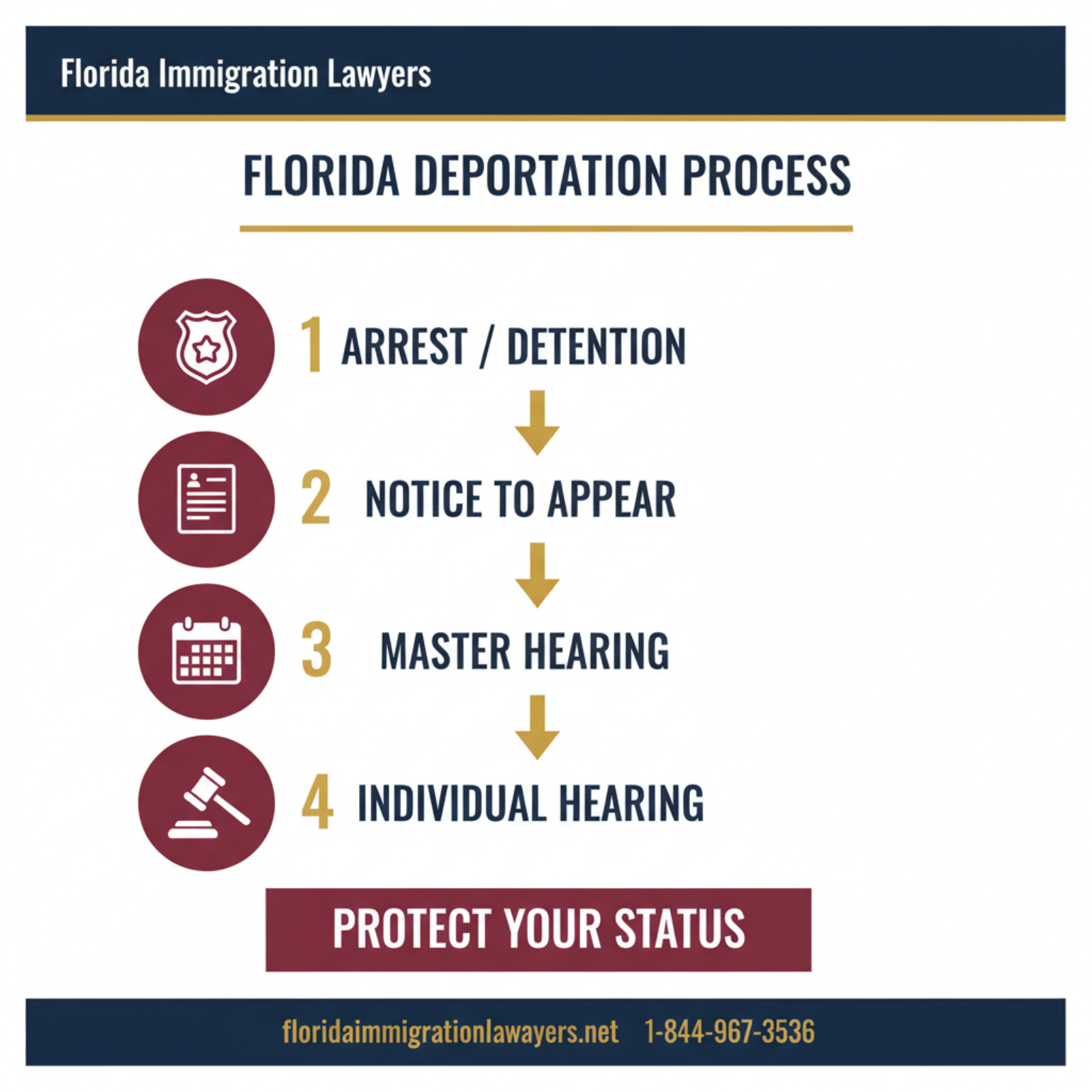 Florida Immigration Lawyers

FLORIDA DEPORTATION PROCESS

1 ARREST / DETENTION

2 NOTICE TO APPEAR

3 MASTER HEARING

4 INDIVIDUAL HEARING

PROTECT YOUR STATUS

floridaimmigrationlawayers.net 1-844-967-3536