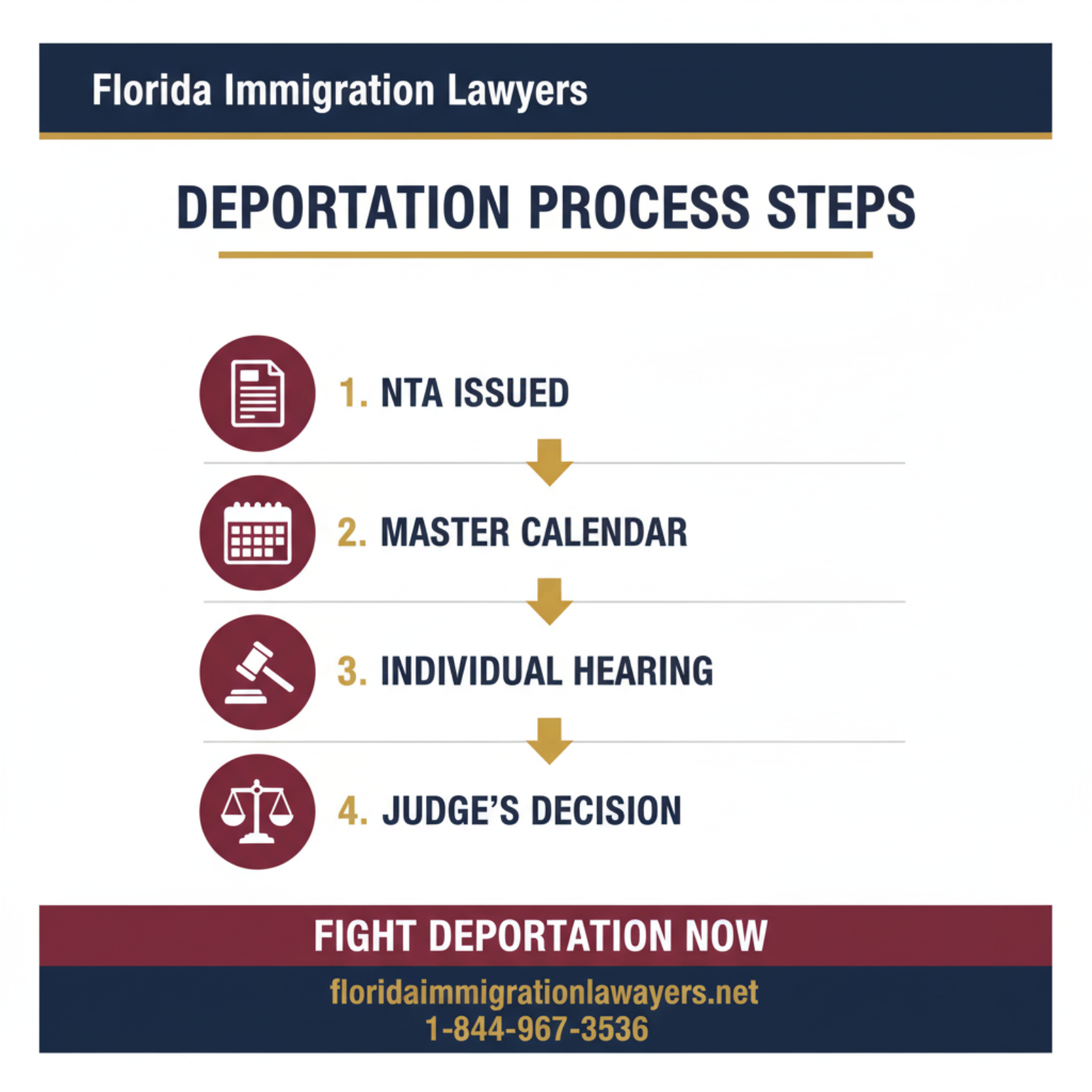 Florida Immigration Lawyers

DEPORTATION PROCESS STEPS

1. NTA ISSUED

2. MASTER CALENDAR

3. INDIVIDUAL HEARING

4. JUDGE'S DECISION

FIGHT DEPORTATION NOW

floridaimmigrationlawyers.net
1-844-967-3536