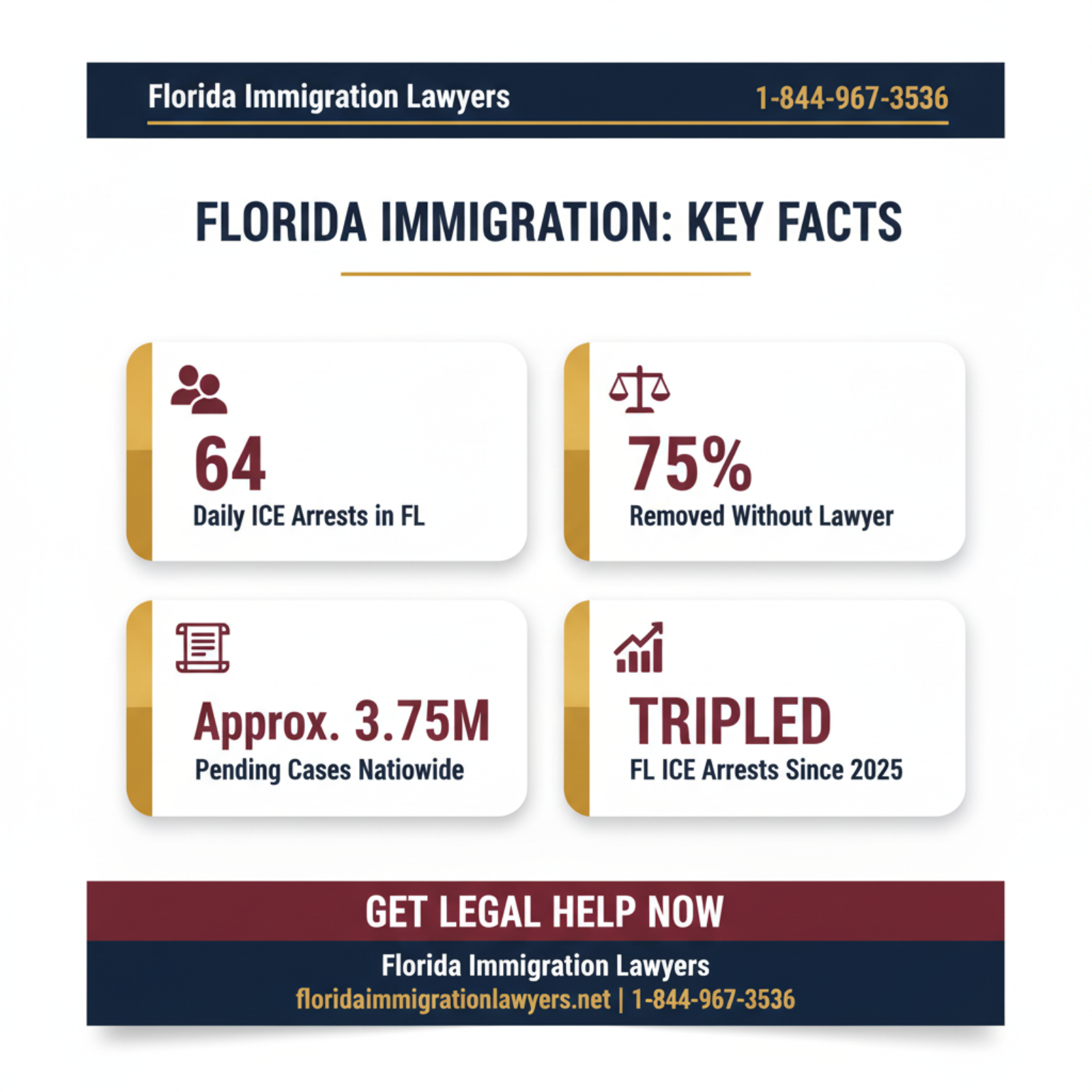 Florida Immigration Lawyers 1-844-967-3536

FLORIDA IMMIGRATION: KEY FACTS

64
Daily ICE Arrests in FL

75%
Removed Without Lawyer

Approx. 3.75M
Pending Cases Natiowide

TRIPLED
FL ICE Arrests Since 2025

GET LEGAL HELP NOW

Florida Immigration Lawyers
floridaimmigrationlawyers.net | 1-844-967-3536