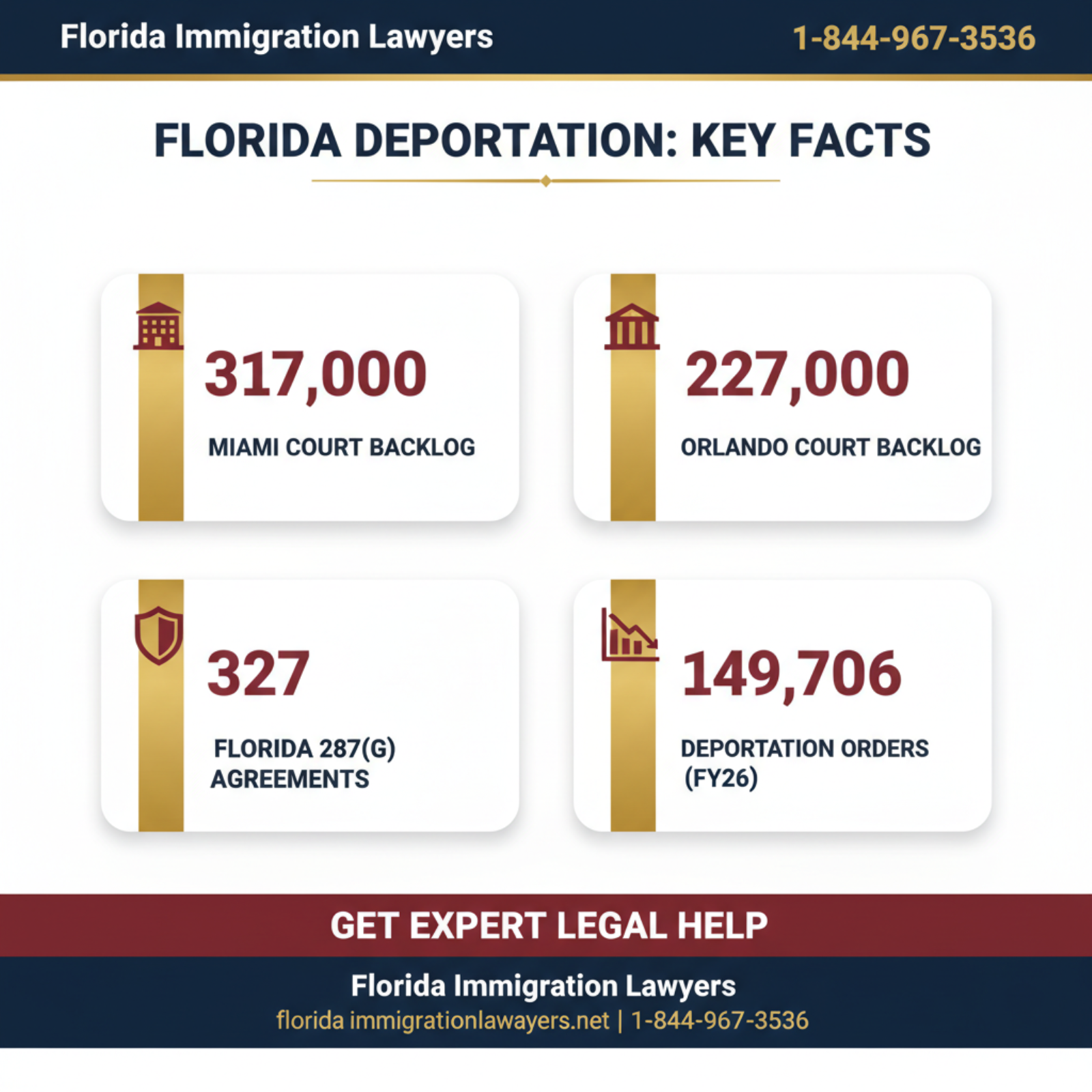 Florida Immigration Lawyers 1-844-967-3536

FLORIDA DEPORTATION: KEY FACTS

317,000
MIAMI COURT BACKLOG

227,000
ORLANDO COURT BACKLOG

327
FLORIDA 287(G) AGREEMENTS

149,706
DEPORTATION ORDERS (FY26)

GET EXPERT LEGAL HELP

Florida Immigration Lawyers
florida immigrationlawayers.net | 1-844-967-3536