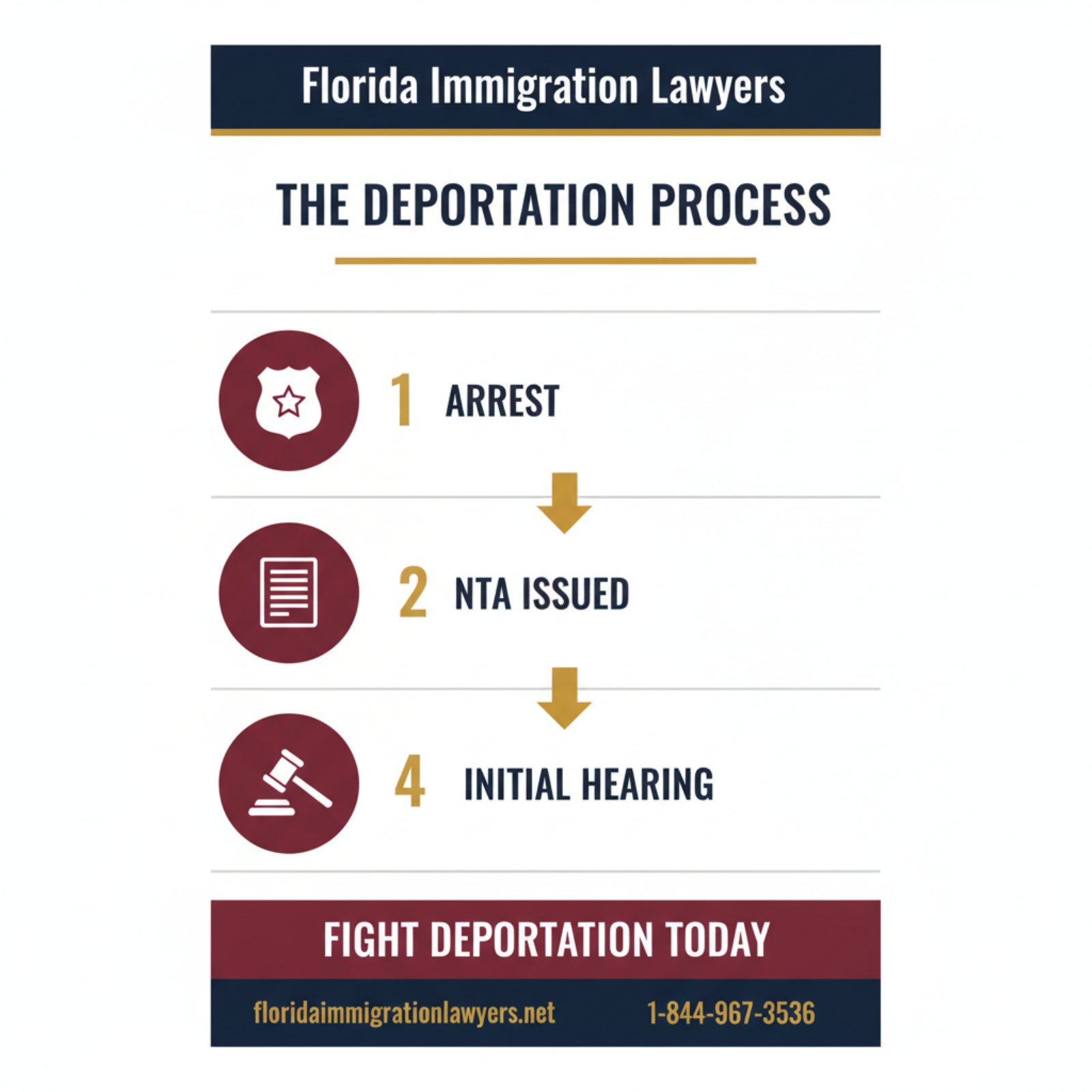 Florida Immigration Lawyers

THE DEPORTATION PROCESS

1 ARREST

2 NTA ISSUED

4 INITIAL HEARING

FIGHT DEPORTATION TODAY

floridaimmigrationlawyers.net 1-844-967-3536