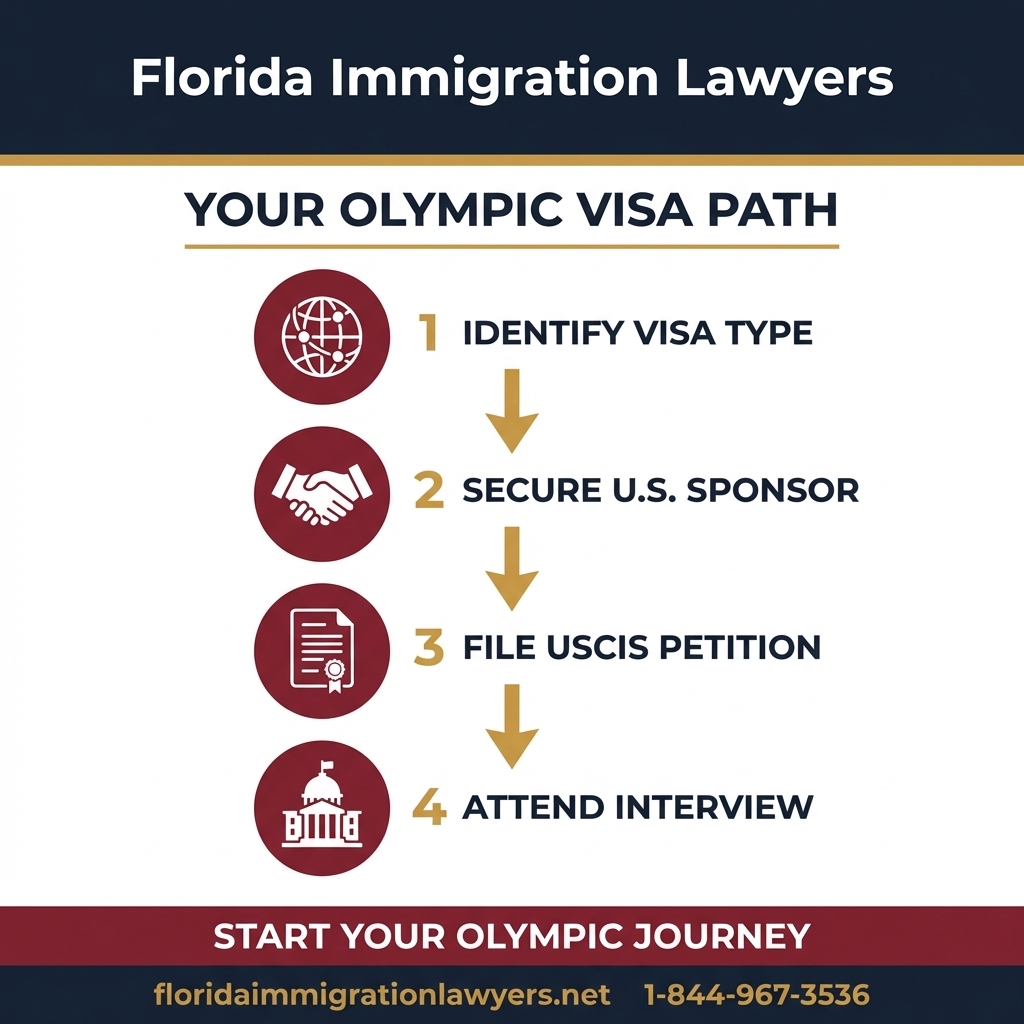 Florida Immigration Lawyers

YOUR OLYMPIC VISA PATH

1 IDENTIFY VISA TYPE

2 SECURE U.S. SPONSOR

3 FILE USCIS PETITION

4 ATTEND INTERVIEW

START YOUR OLYMPIC JOURNEY

floridaimmigrationlawyers.net 1-844-967-3536