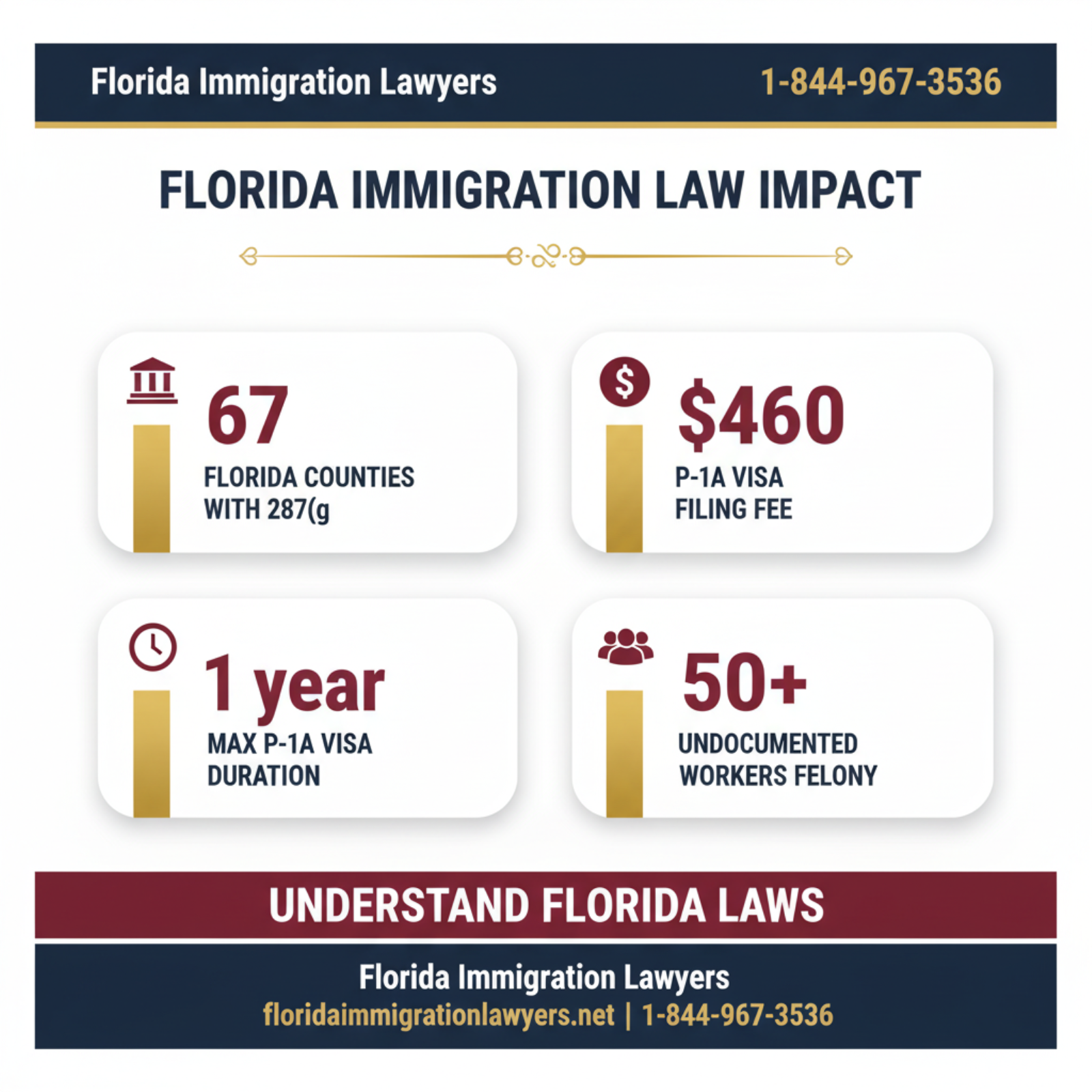 Florida Immigration Lawyers 1-844-967-3536

FLORIDA IMMIGRATION LAW IMPACT

67
FLORIDA COUNTIES WITH 287(g

$460
P-1A VISA FILING FEE

1 year
MAX P-1A VISA DURATION

50+
UNDOCUMENTED WORKERS FELONY

UNDERSTAND FLORIDA LAWS

Florida Immigration Lawyers
floridaimmigrationlawyers.net | 1-844-967-3536