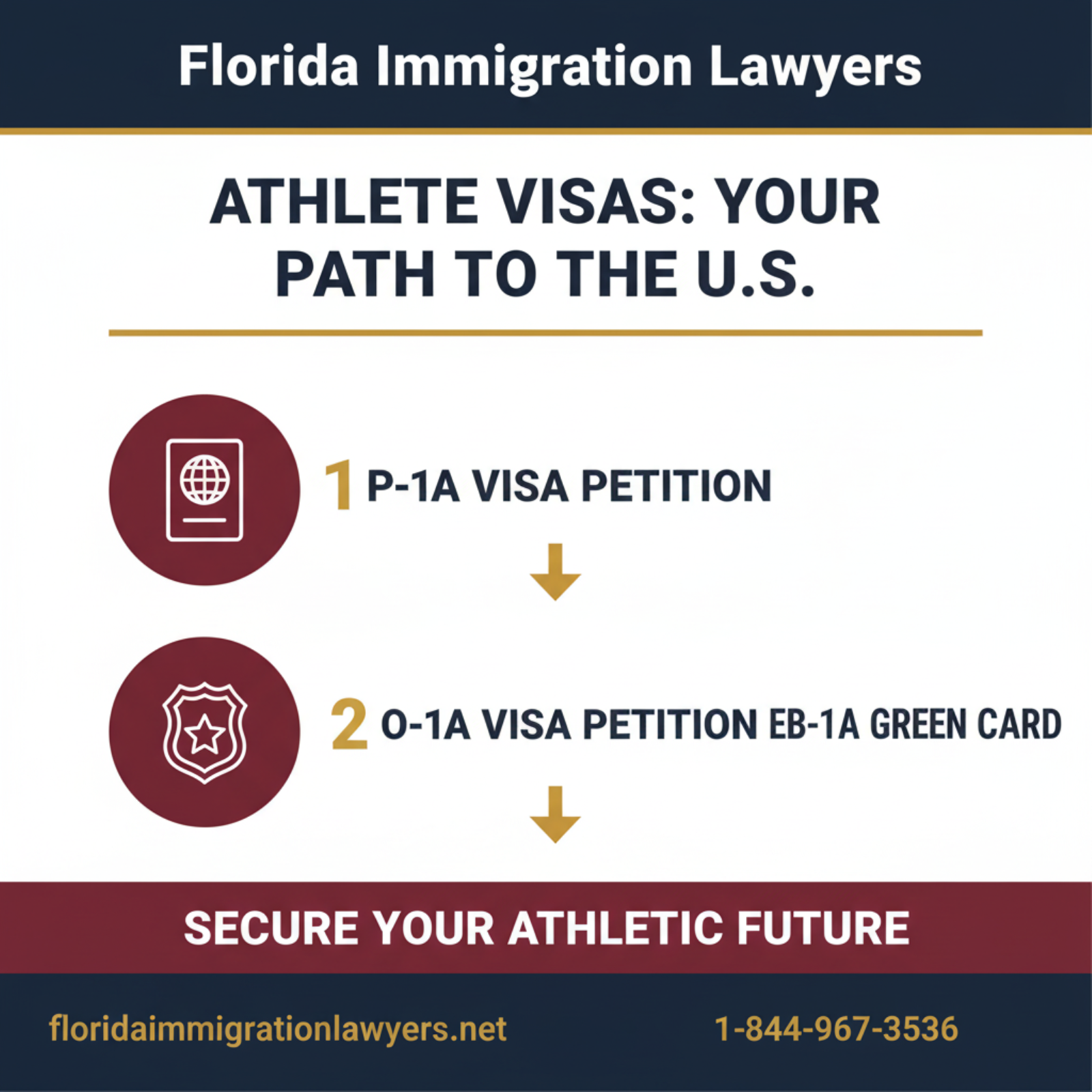 Florida Immigration Lawyers

ATHLETE VISAS: YOUR PATH TO THE U.S.

1 P-1A VISA PETITION

2 O-1A VISA PETITION EB-1A GREEN CARD

SECURE YOUR ATHLETIC FUTURE

floridaimmigrationlawyers.net

1-844-967-3536